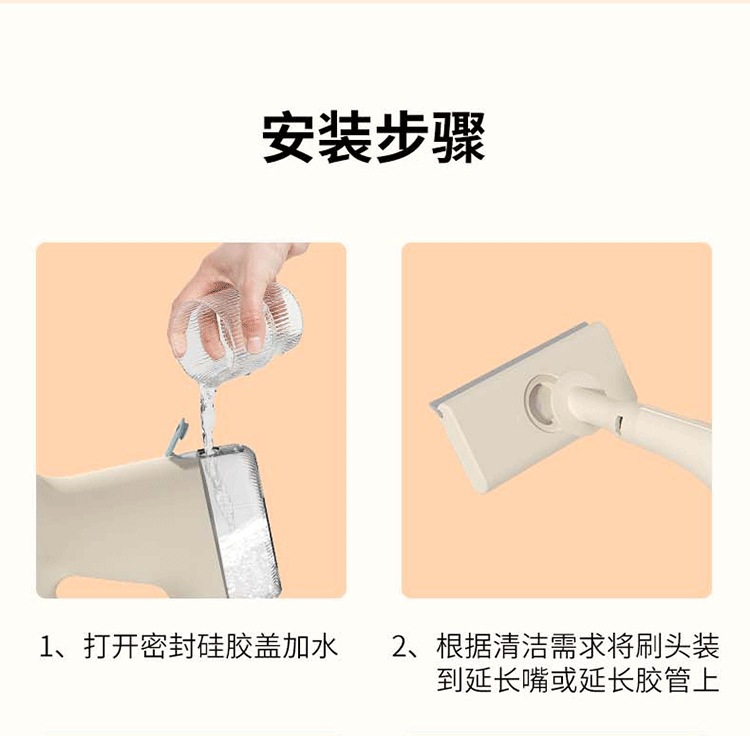 安装步骤

1、打开密封硅胶盖加水

2、根据清洁需求将刷头装到延长嘴或延长胶管上