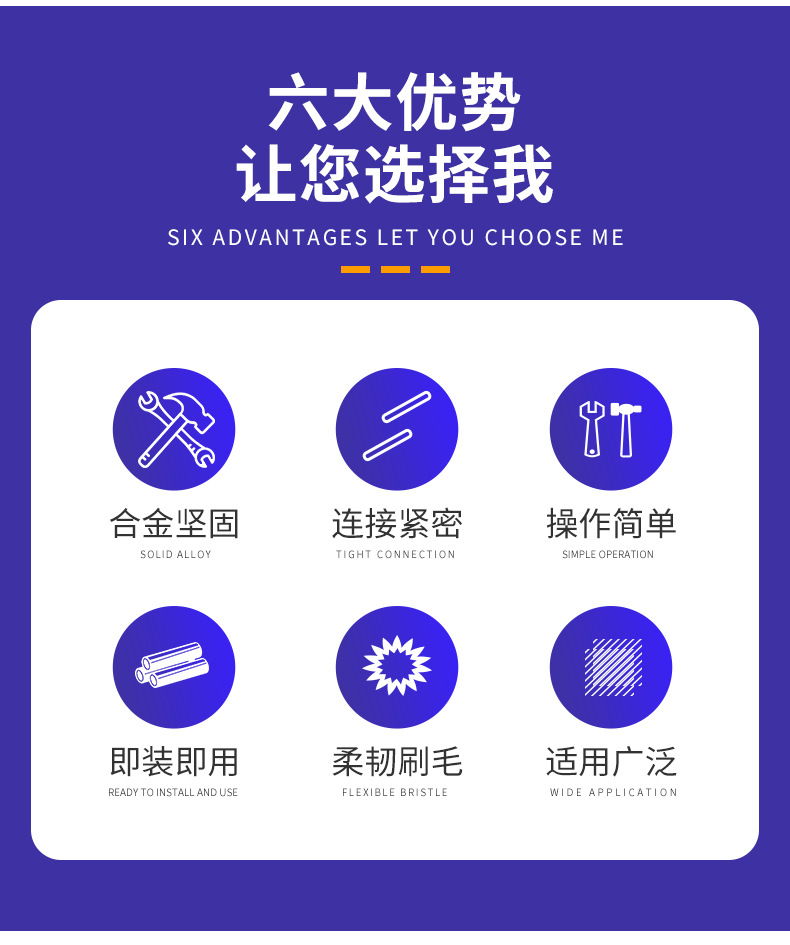 六大优势
让您选择我

SIX ADVANTAGES LET YOU CHOOSE ME

合金坚固
SOLID ALLOY

连接紧密
TIGHT CONNECTION

操作简单
SIMPLE OPERATION

即装即用
READY TO INSTALL AND USE

柔韧刷毛
FLEXIBLE BRISTLE

适用广泛
WIDE APPLICATION