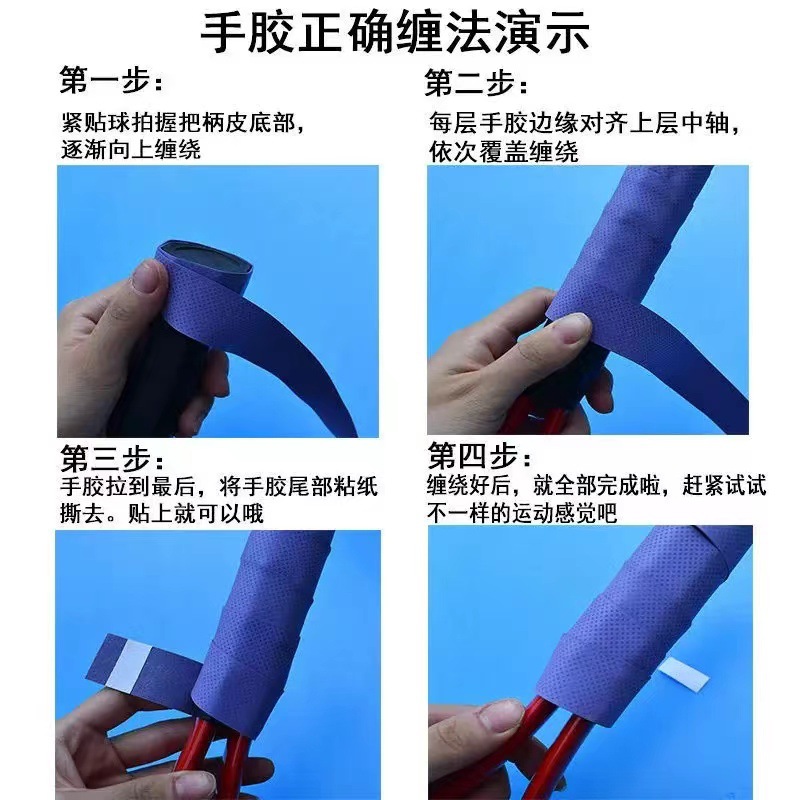 手胶正确缠法演示

第一步：
紧贴球拍握把柄皮底部，逐渐向上缠绕

第二步：
每层手胶边缘对齐上层中轴，依次覆盖缠绕

第三步：
手胶拉到最后，将手胶尾部粘纸撕去。贴上就可以哦

第四步：
缠绕好后，就全部完成啦，赶紧试试不一样的运动感觉吧