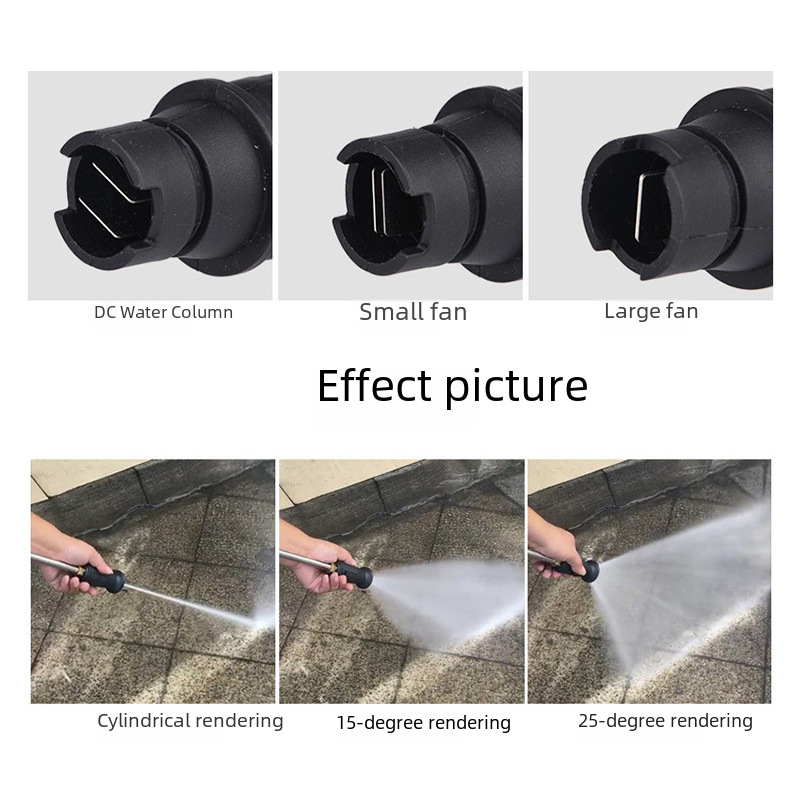 DC Water Column

Small fan

Large fan

Effect picture

Cylindrical rendering

15-degree rendering

25-degree rendering