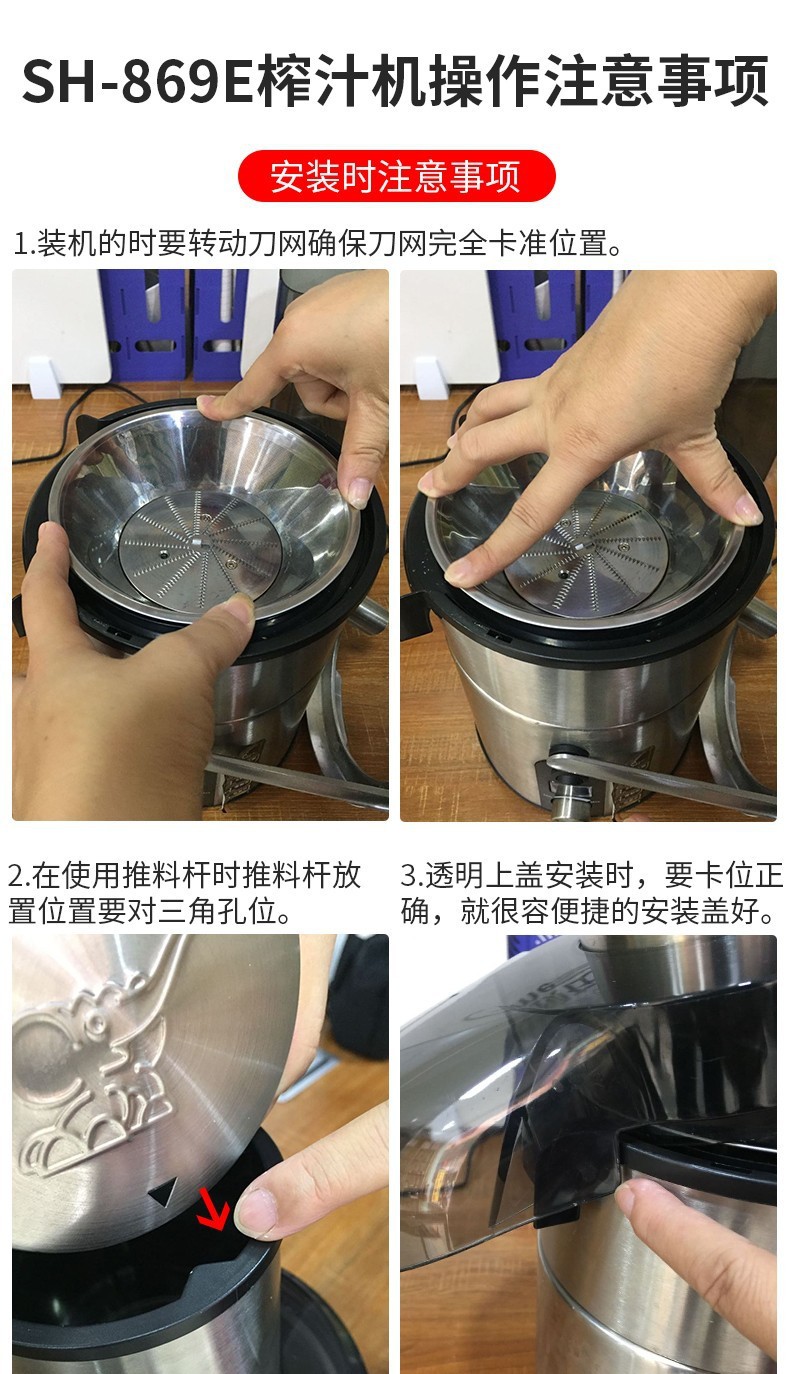 SH-869E榨汁机操作注意事项

安装时注意事项

1.装机的时要转动刀网确保刀网完全卡准位置。

2.在使用推料杆时推料杆放置位置要对三角孔位。

3.透明上盖安装时，要卡位正确，就很容便捷的安装盖好。