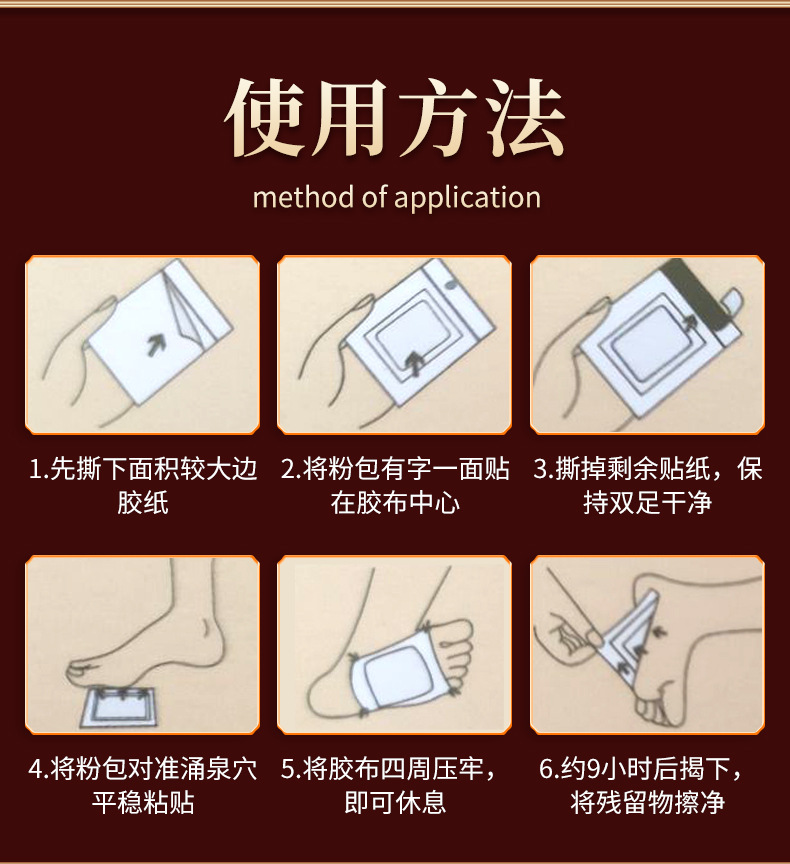 使用方法
method of application

1.先撕下面积较大边胶纸

2.将粉包有字一面贴在胶布中心

3.撕掉剩余贴纸，保持双足干净

4.将粉包对准涌泉穴平稳粘贴

5.将胶布四周压牢，即可休息

6.约9小时后揭下，将残留物擦净