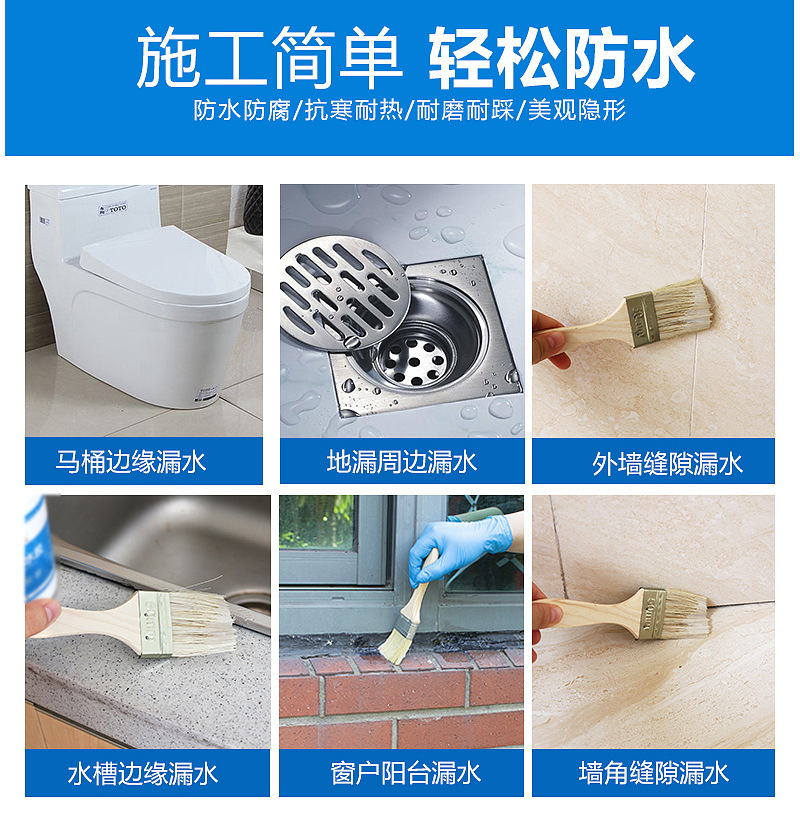 施工简单 轻松防水

防水防腐/抗寒耐热/耐磨耐踩/美观隐形

TOTO

马桶边缘漏水

地漏周边漏水

外墙缝隙漏水

水槽边缘漏水

窗户阳台漏水

墙角缝隙漏水