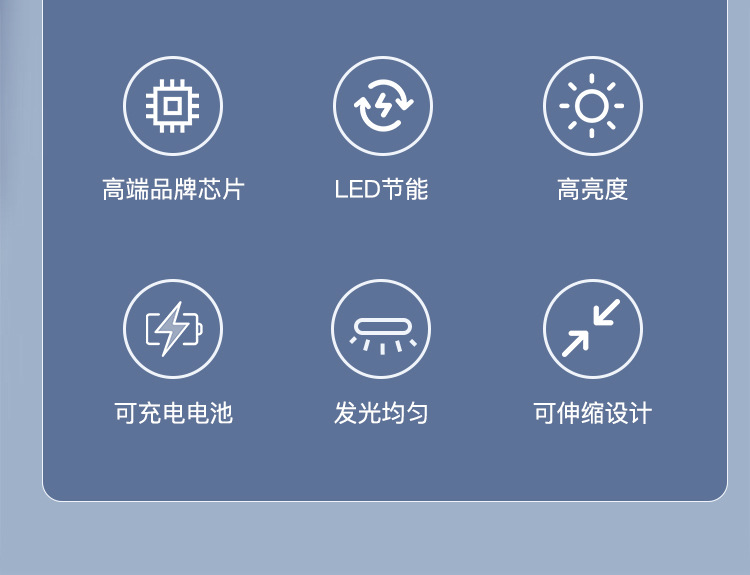 高端品牌芯片

LED节能

高亮度

可充电电池

发光均匀

可伸缩设计