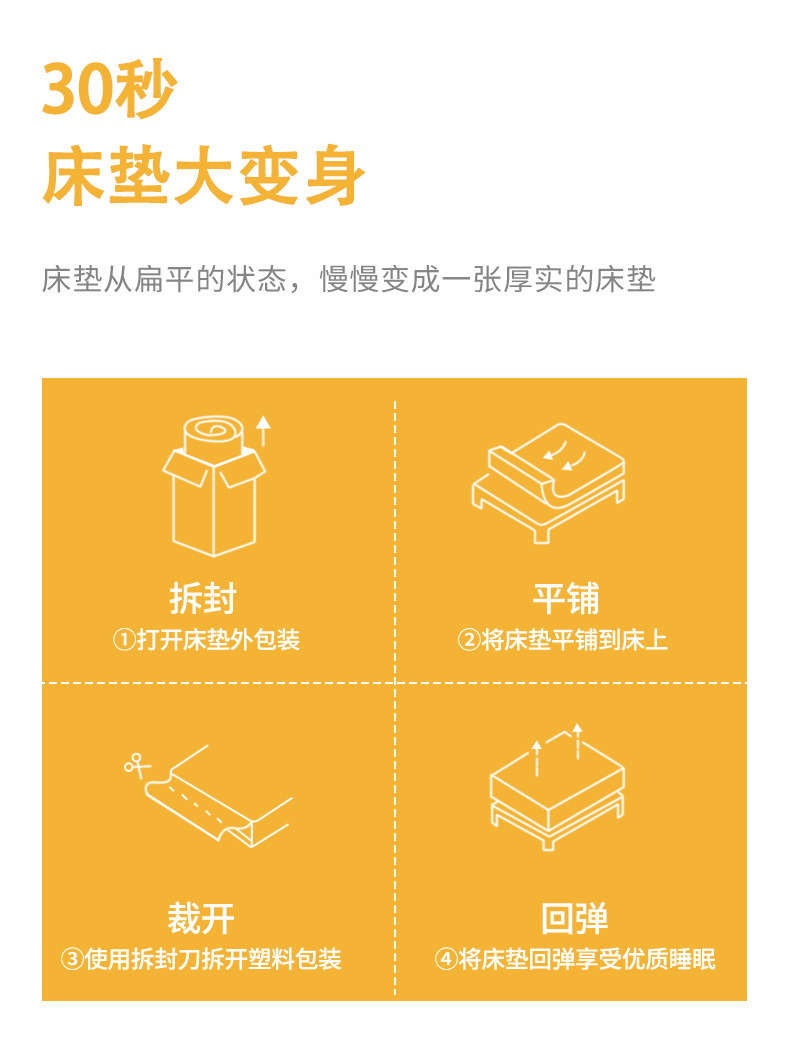 30秒
床垫大变身

床垫从扁平的状态，慢慢变成一张厚实的床垫

拆封
①打开床垫外包装

平铺
②将床垫平铺到床上

裁开
③使用拆封刀拆开塑料包装

回弹
④将床垫回弹享受优质睡眠