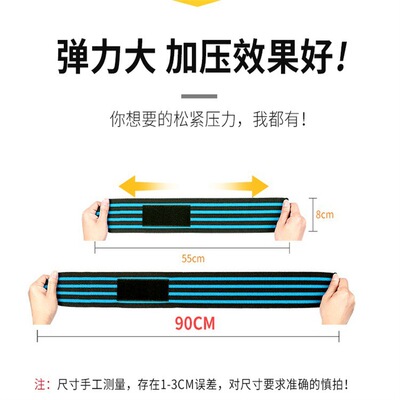 弹力大 加压效果好！

你想要的松紧压力，我都有！

8cm

55cm

90CM

注：尺寸手工测量，存在1-3CM误差，对尺寸要求准确的慎拍！