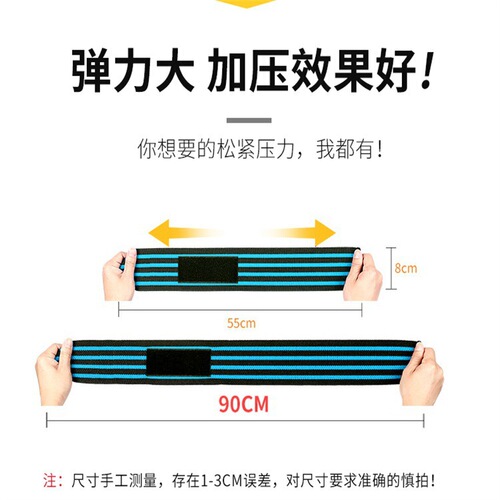 弹力大 加压效果好！

你想要的松紧压力，我都有！

8cm

55cm

90CM

注：尺寸手工测量，存在1-3CM误差，对尺寸要求准确的慎拍！