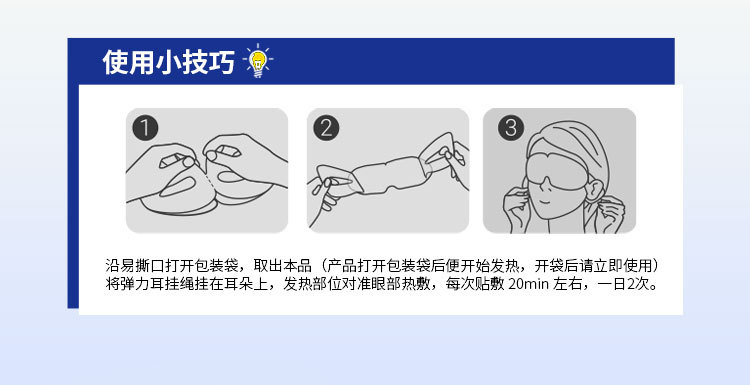 使用小技巧

1

2

3

沿易撕口打开包装袋，取出本品（产品打开包装袋后便开始发热，开袋后请立即使用）将弹力耳挂绳挂在耳朵上，发热部位对准眼部热敷，每次贴敷 20min 左右，一日2次。