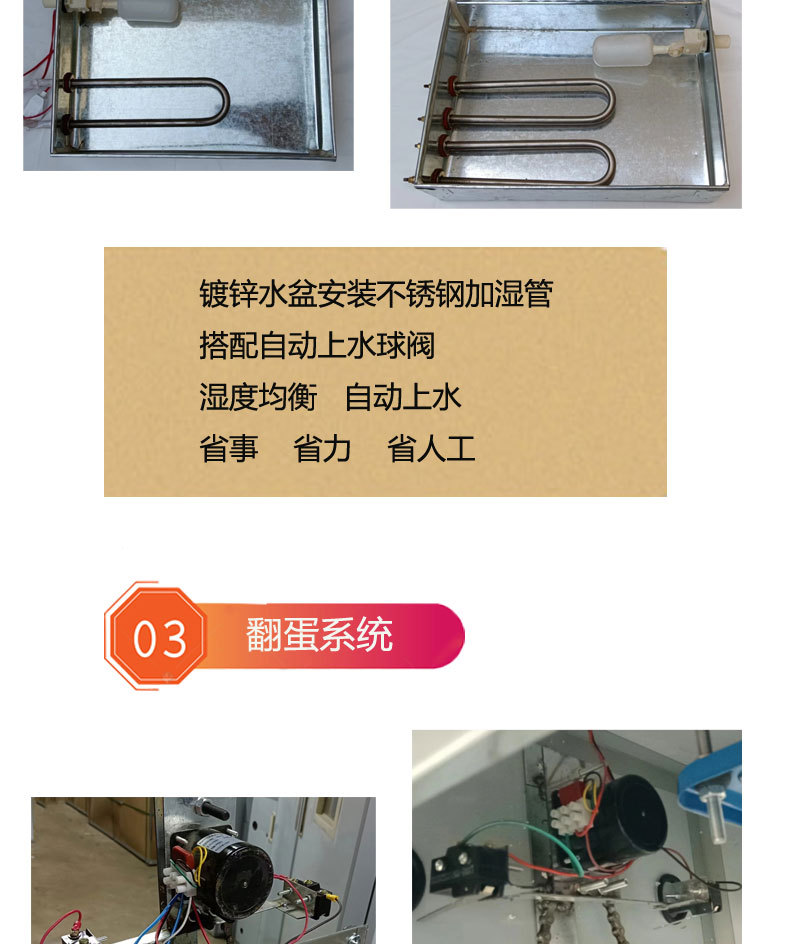 镀锌水盆安装不锈钢加湿管
搭配自动上水球阀
湿度均衡　自动上水
省事　省力　省人工

03
翻蛋系统