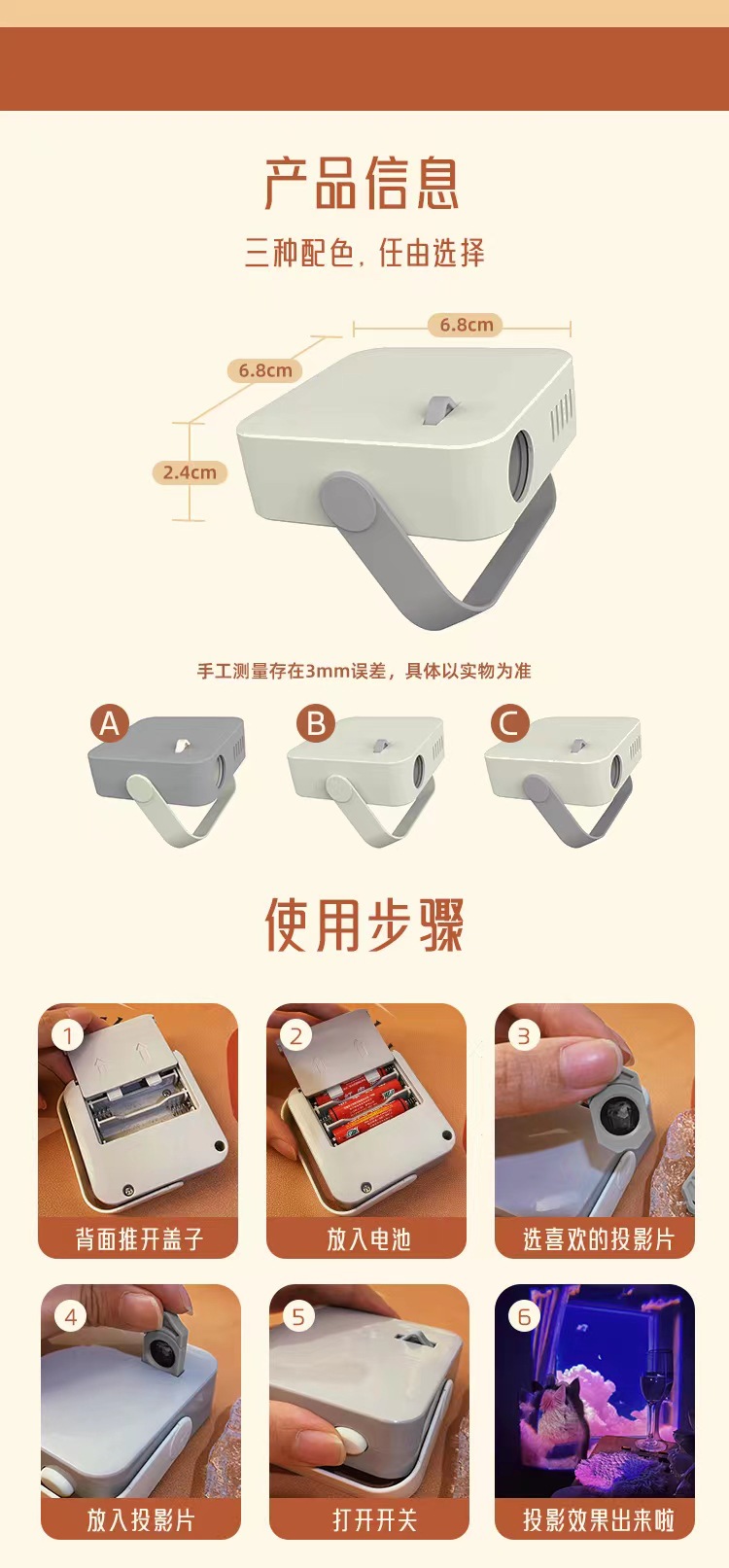 产品信息

三种配色，任由选择

6.8cm

6.8cm

2.4cm

手工测量存在3mm误差，具体以实物为准

A

B

C

使用步骤

1
背面推开盖子

2
放入电池

3
选喜欢的投影片

4
放入投影片

5
打开开关

6
投影效果出来啦