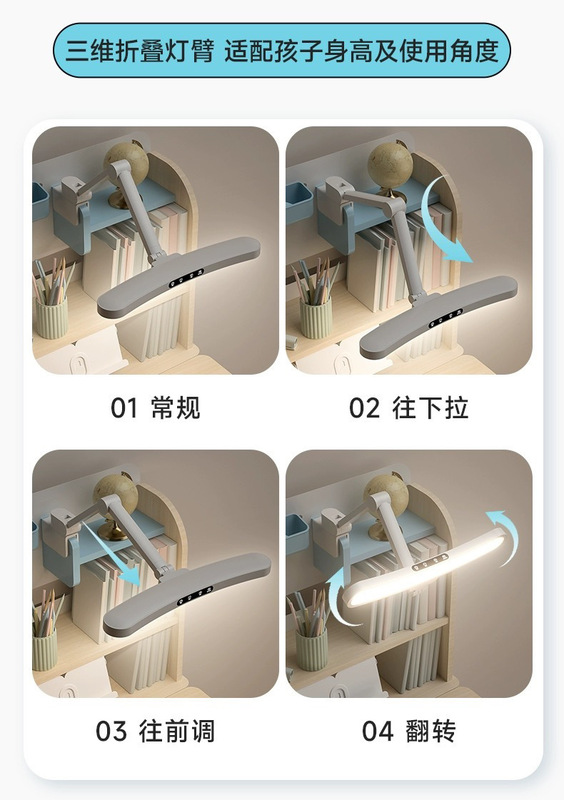 三维折叠灯臂 适配孩子身高及使用角度

01 常规

02 往下拉

03 往前调

04 翻转