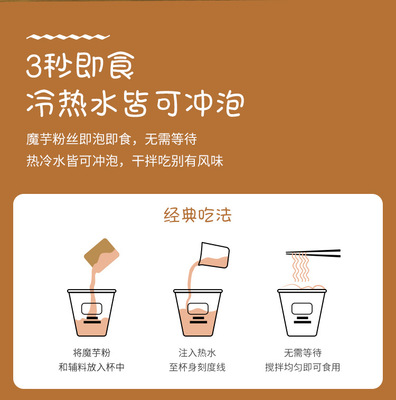 3秒即食
冷热水皆可冲泡

魔芋粉丝即泡即食，无需等待
热冷水皆可冲泡，干拌吃别有风味

经典吃法

将魔芋粉
和辅料放入杯中

注入热水
至杯身刻度线

无需等待
搅拌均匀即可食用