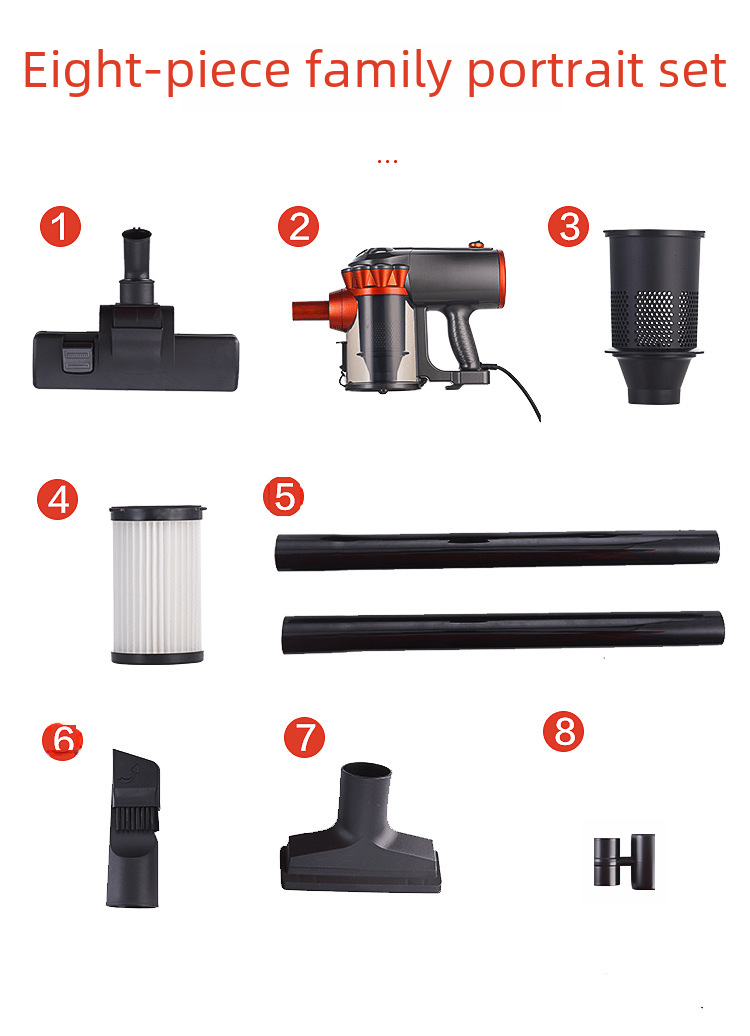 Eight-piece family portrait set

...

1

2

3

4

5

6

7

8