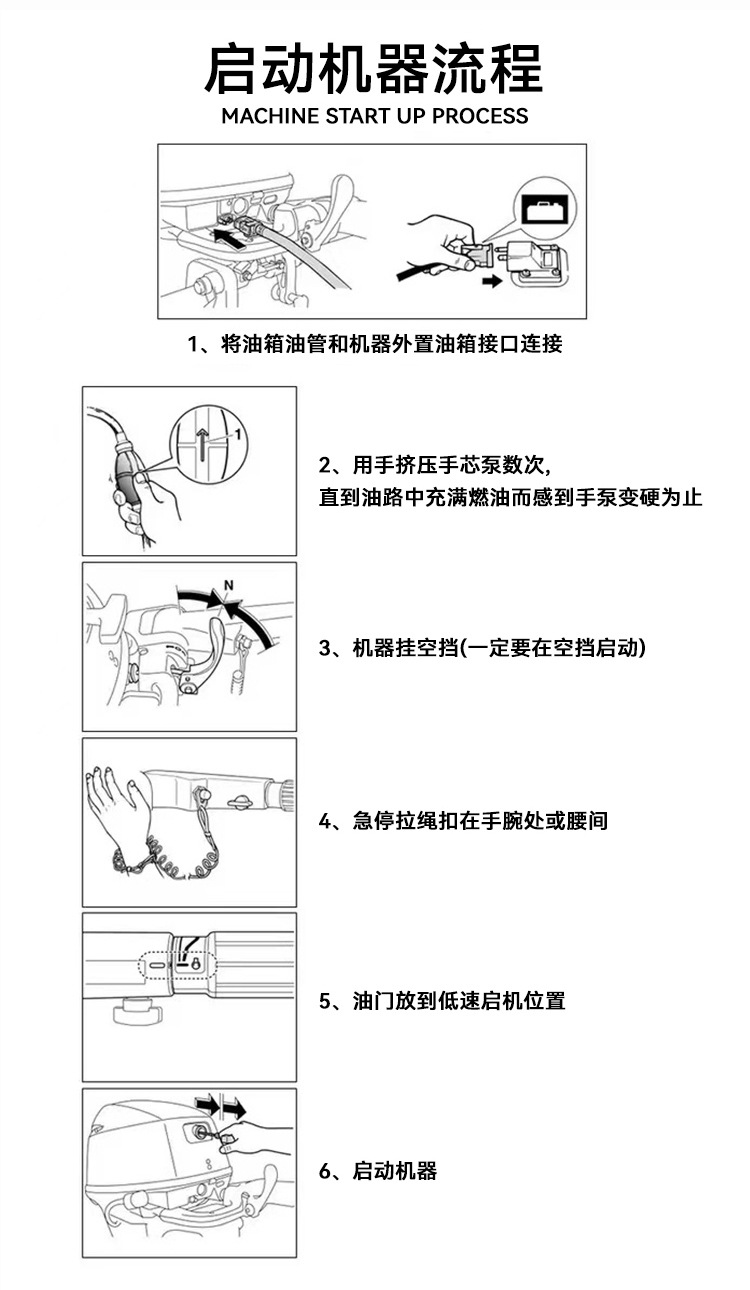 启动机器流程
MACHINE START UP PROCESS

1、将油箱油管和机器外置油箱接口连接

1

2、用手挤压手芯泵数次，
直到油路中充满燃油而感到手泵变硬为止

N

3、机器挂空挡(一定要在空挡启动)

4、急停拉绳扣在手腕处或腰间

5、油门放到低速启机位置

6、启动机器