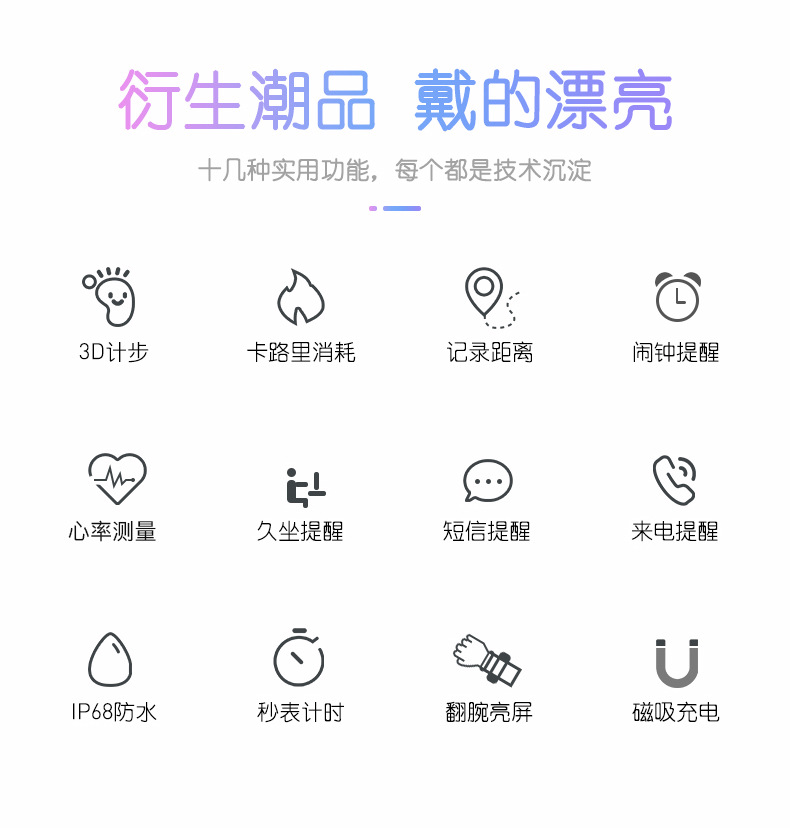 衍生潮品 戴的漂亮

十几种实用功能，每个都是技术沉淀

3D计步

卡路里消耗

记录距离

闹钟提醒

心率测量

久坐提醒

短信提醒

来电提醒

IP68防水

秒表计时

翻腕亮屏

磁吸充电