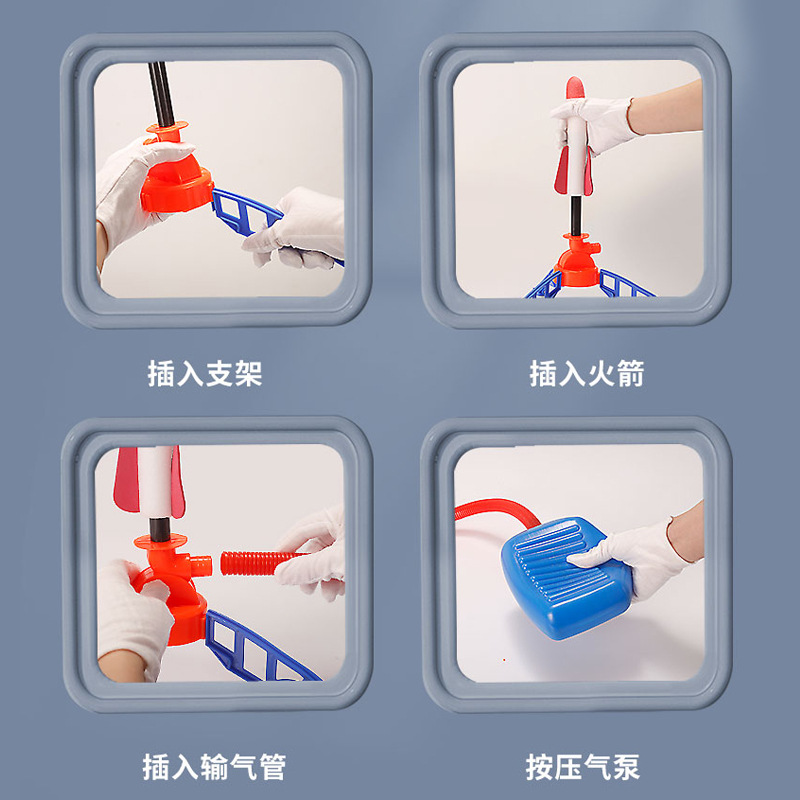 插入支架

插入火箭

插入输气管

按压气泵