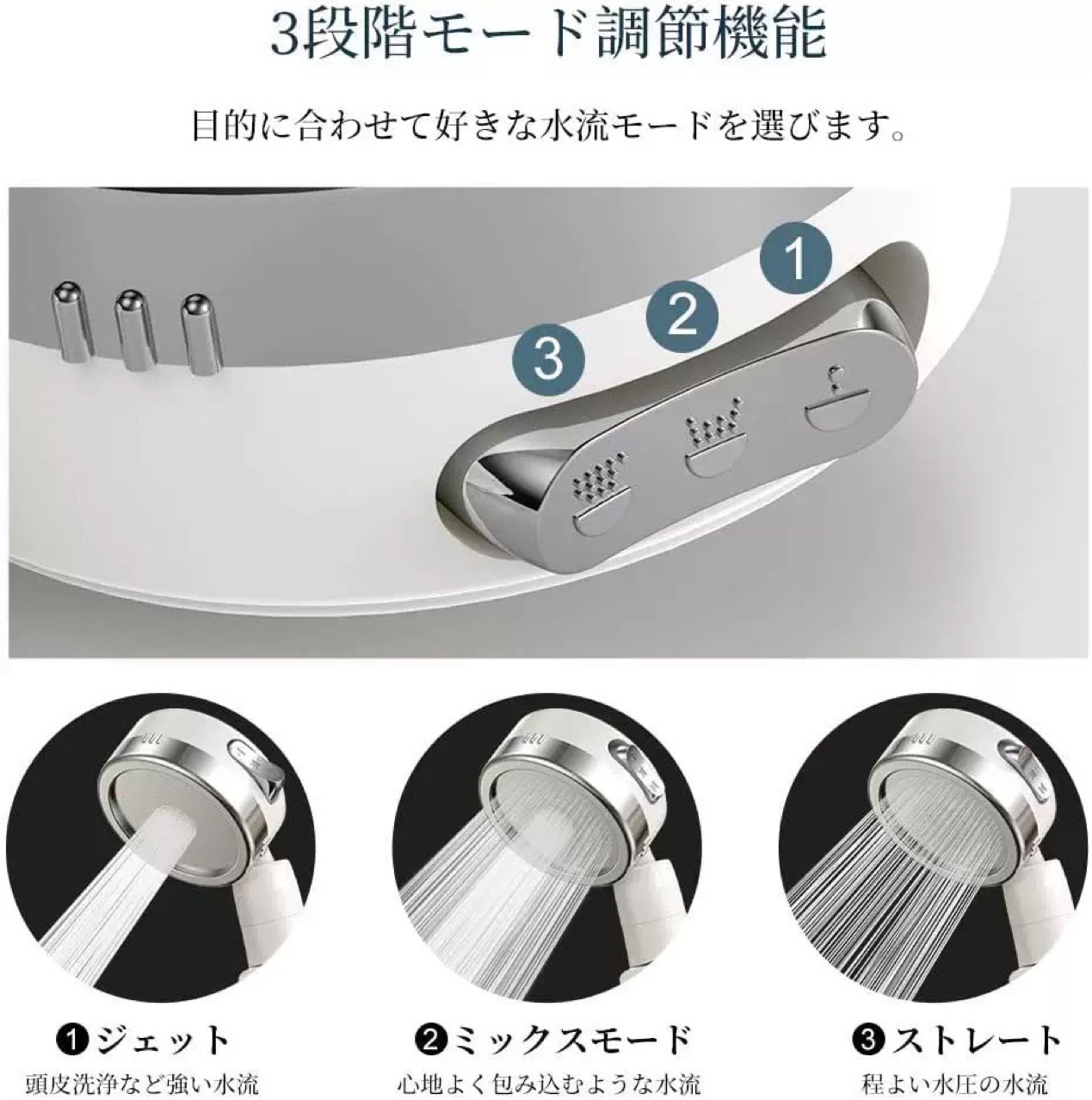 3段階モード調節機能

目的に合わせて好きな水流モードを選びます。

1

2

3

❶ジェット
頭皮洗浄など強い水流

❷ミックスモード
心地よく包み込むような水流

❸ストレート
程よい水圧の水流