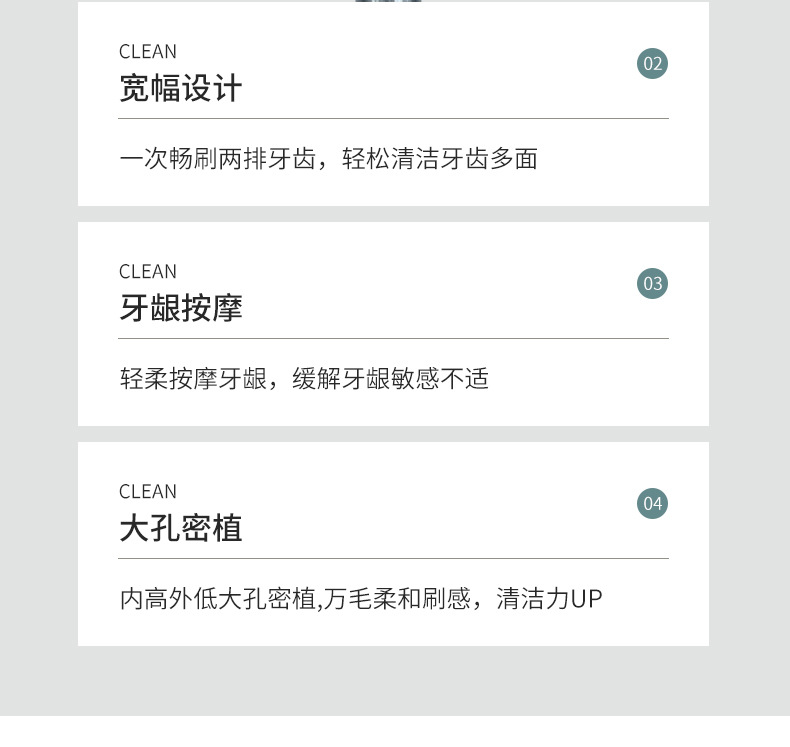 CLEAN
宽幅设计

02

一次畅刷两排牙齿，轻松清洁牙齿多面

CLEAN
牙龈按摩

03

轻柔按摩牙龈，缓解牙龈敏感不适

CLEAN
大孔密植

04

内高外低大孔密植,万毛柔和刷感，清洁力UP