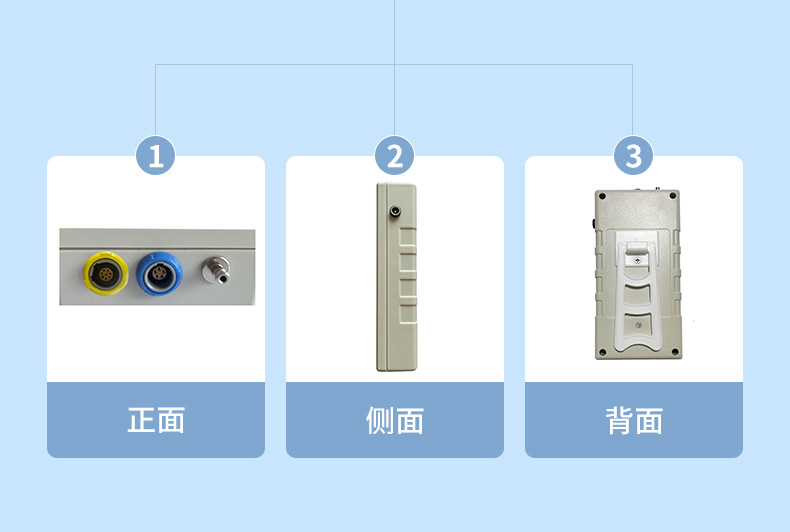 1
正面

2
侧面

3
背面