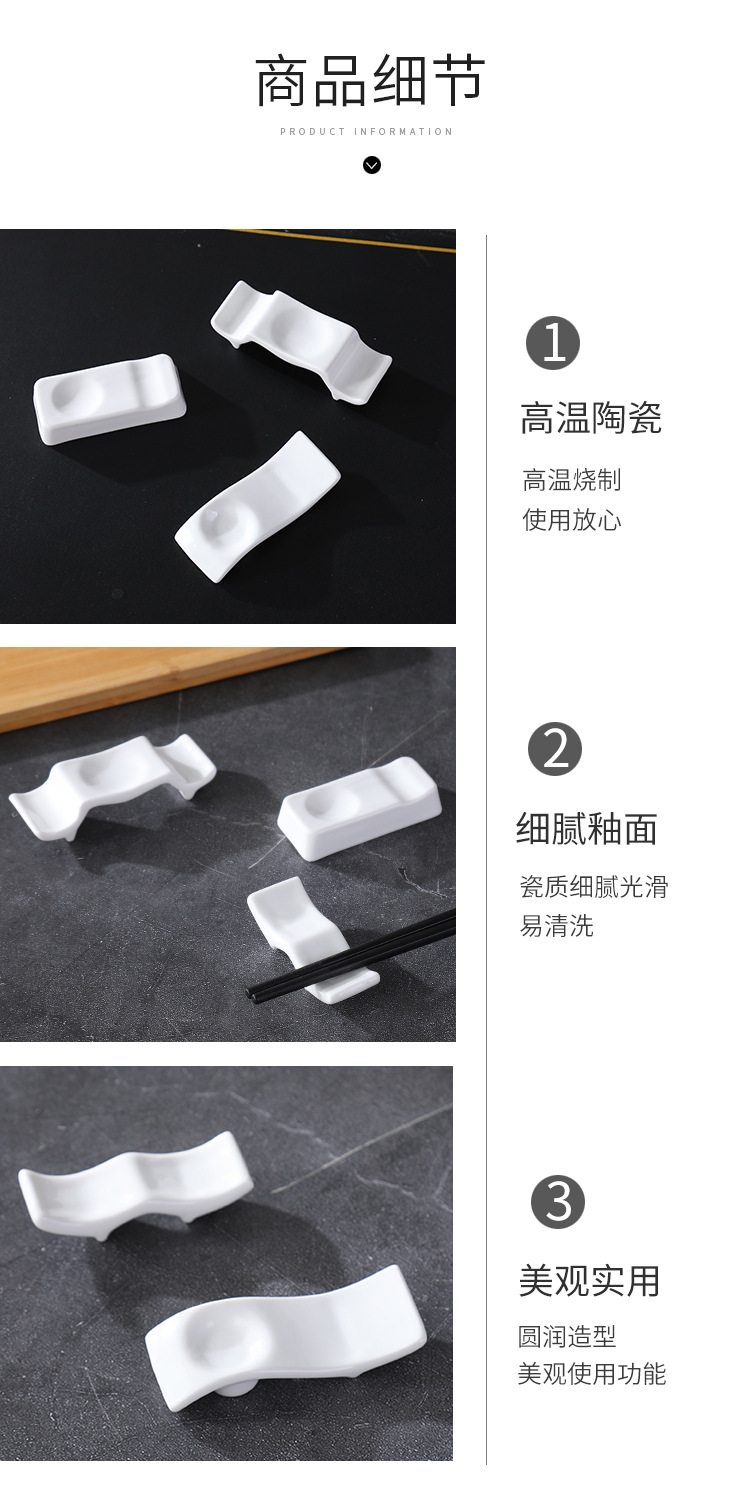 商品细节

PRODUCT INFORMATION

1

高温陶瓷

高温烧制
使用放心

2

细腻釉面

瓷质细腻光滑
易清洗

3

美观实用

圆润造型
美观使用功能