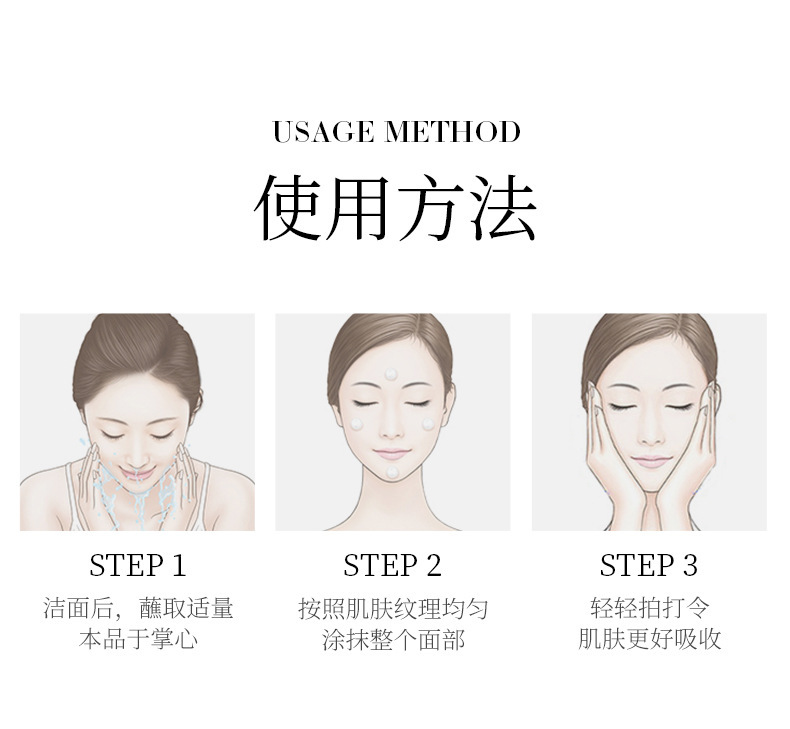 USAGE METHOD

使用方法

STEP 1

洁面后，蘸取适量本品于掌心

STEP 2

按照肌肤纹理均匀涂抹整个面部

STEP 3

轻轻拍打令肌肤更好吸收