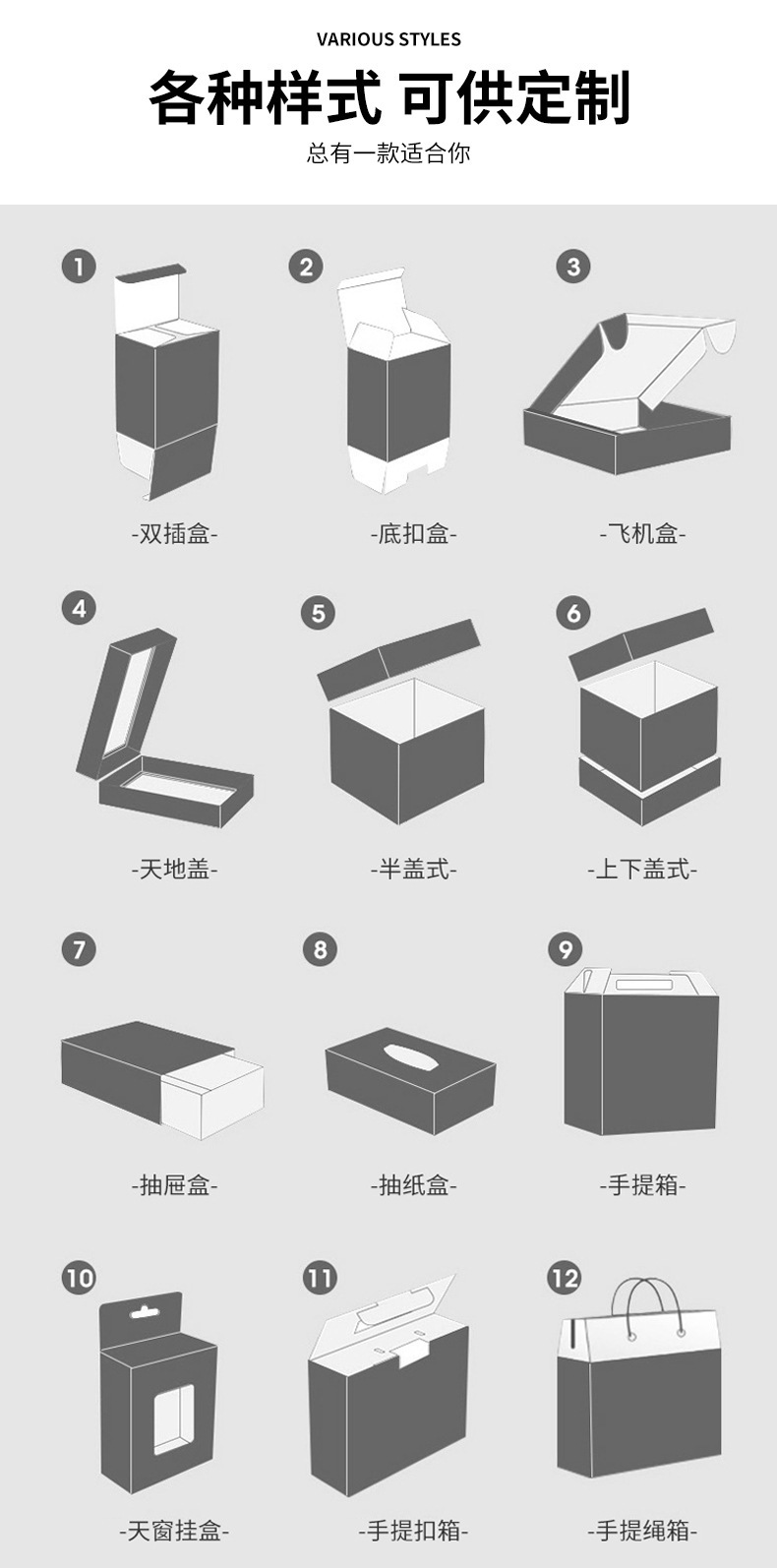 VARIOUS STYLES

各种样式 可供定制

总有一款适合你

1

-双插盒-

2

-底扣盒-

3

-飞机盒-

4

-天地盖-

5

-半盖式-

6

-上下盖式-

7

-抽屉盒-

8

-抽纸盒-

9

-手提箱-

10

-天窗挂盒-

11

-手提扣箱-

12

-手提绳箱-