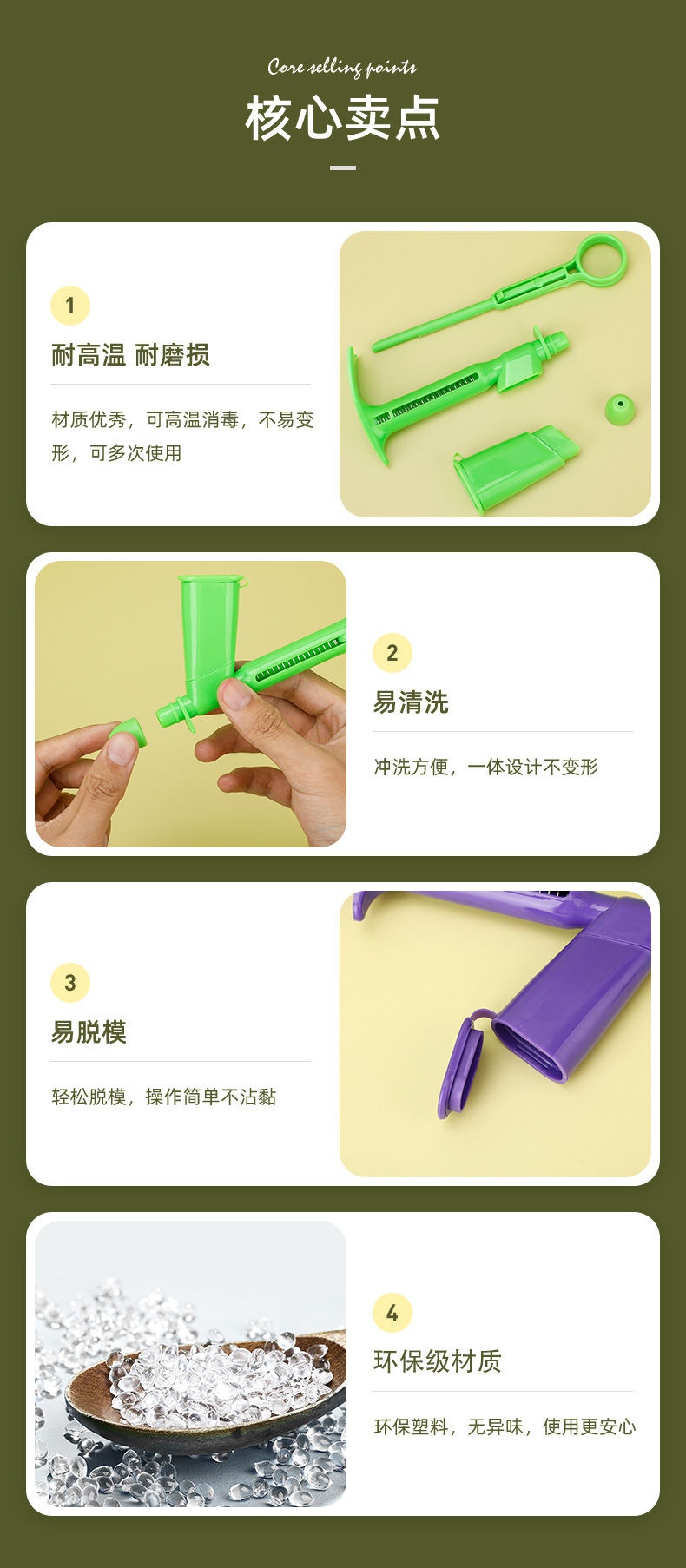 Core selling points

核心卖点

1

耐高温 耐磨损

材质优秀，可高温消毒，不易变形，可多次使用

2

易清洗

冲洗方便，一体设计不变形

3

易脱模

轻松脱模，操作简单不沾黏

4

环保级材质

环保塑料，无异味，使用更安心