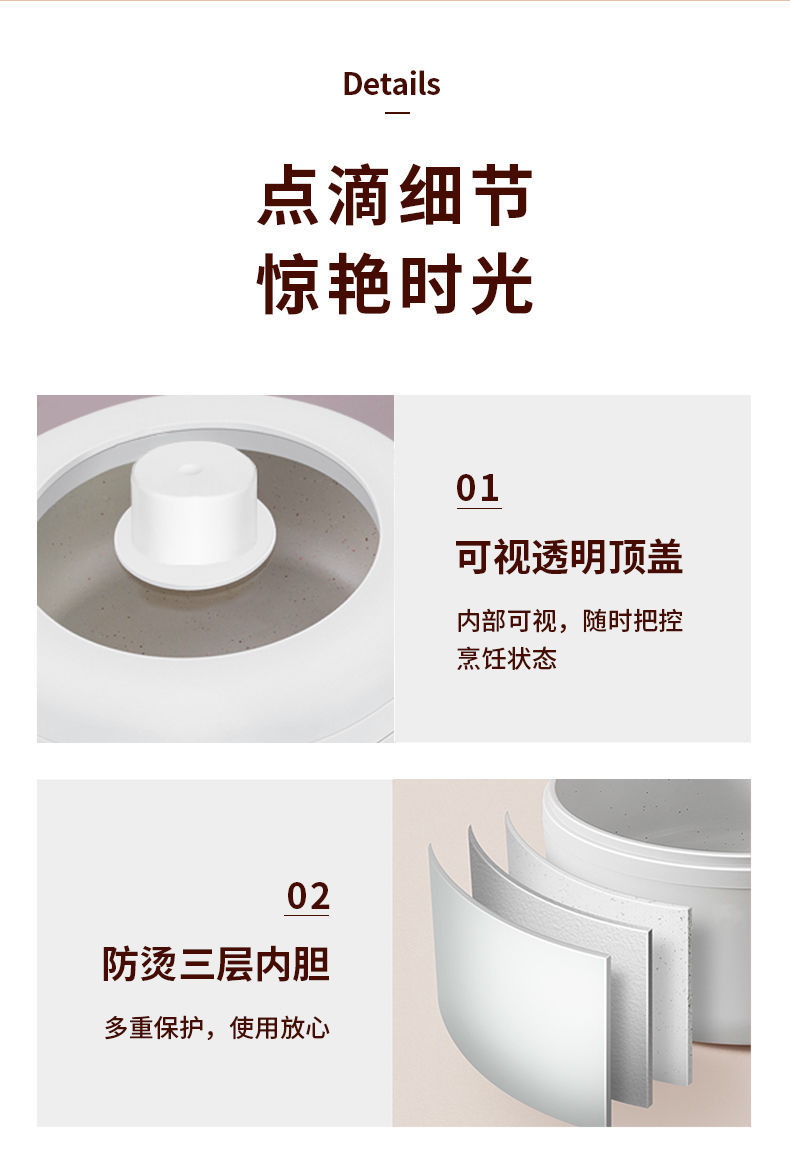 Details

点滴细节
惊艳时光

01

可视透明顶盖

内部可视，随时把控烹饪状态

02

防烫三层内胆

多重保护，使用放心