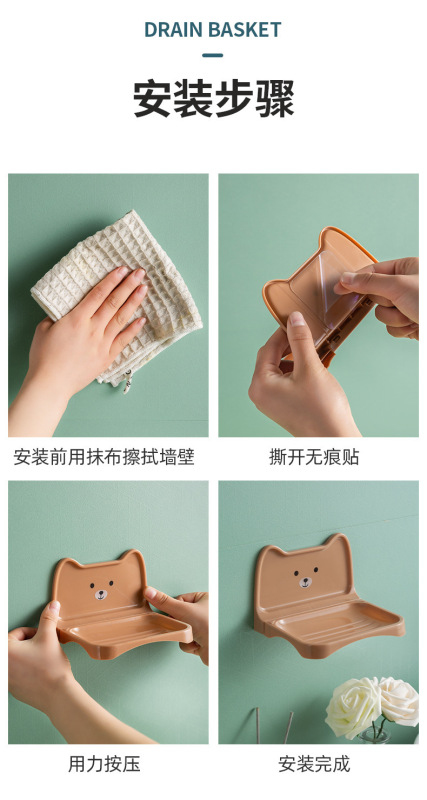 DRAIN BASKET

安装步骤

安装前用抹布擦拭墙壁

撕开无痕贴

用力按压

安装完成