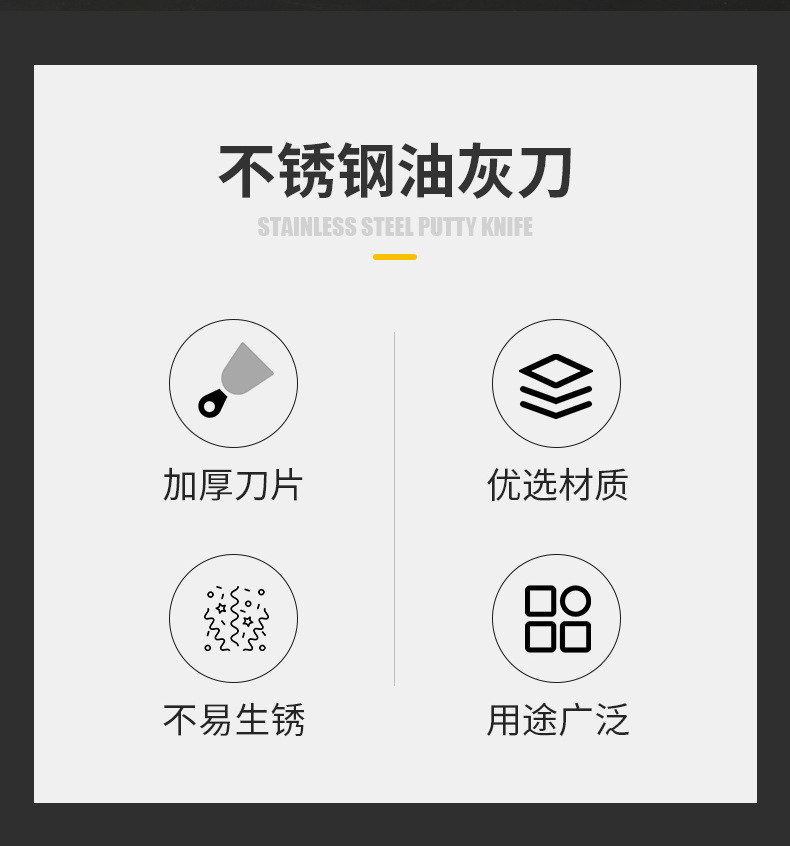 不锈钢油灰刀

STAINLESS STEEL PUTTY KNIFE

加厚刀片

不易生锈

优选材质

用途广泛