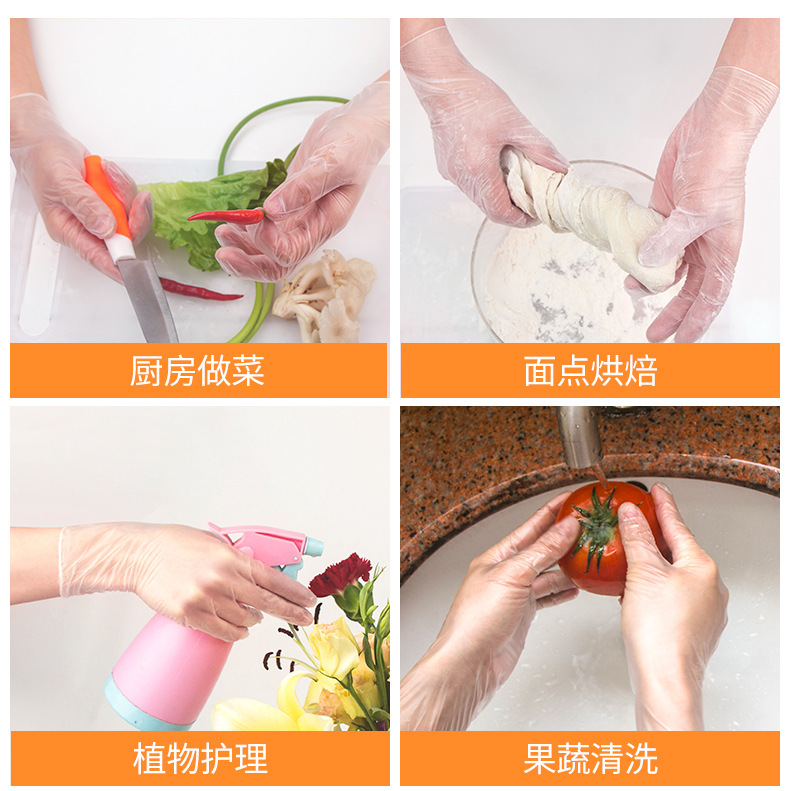 厨房做菜

面点烘焙

植物护理

果蔬清洗