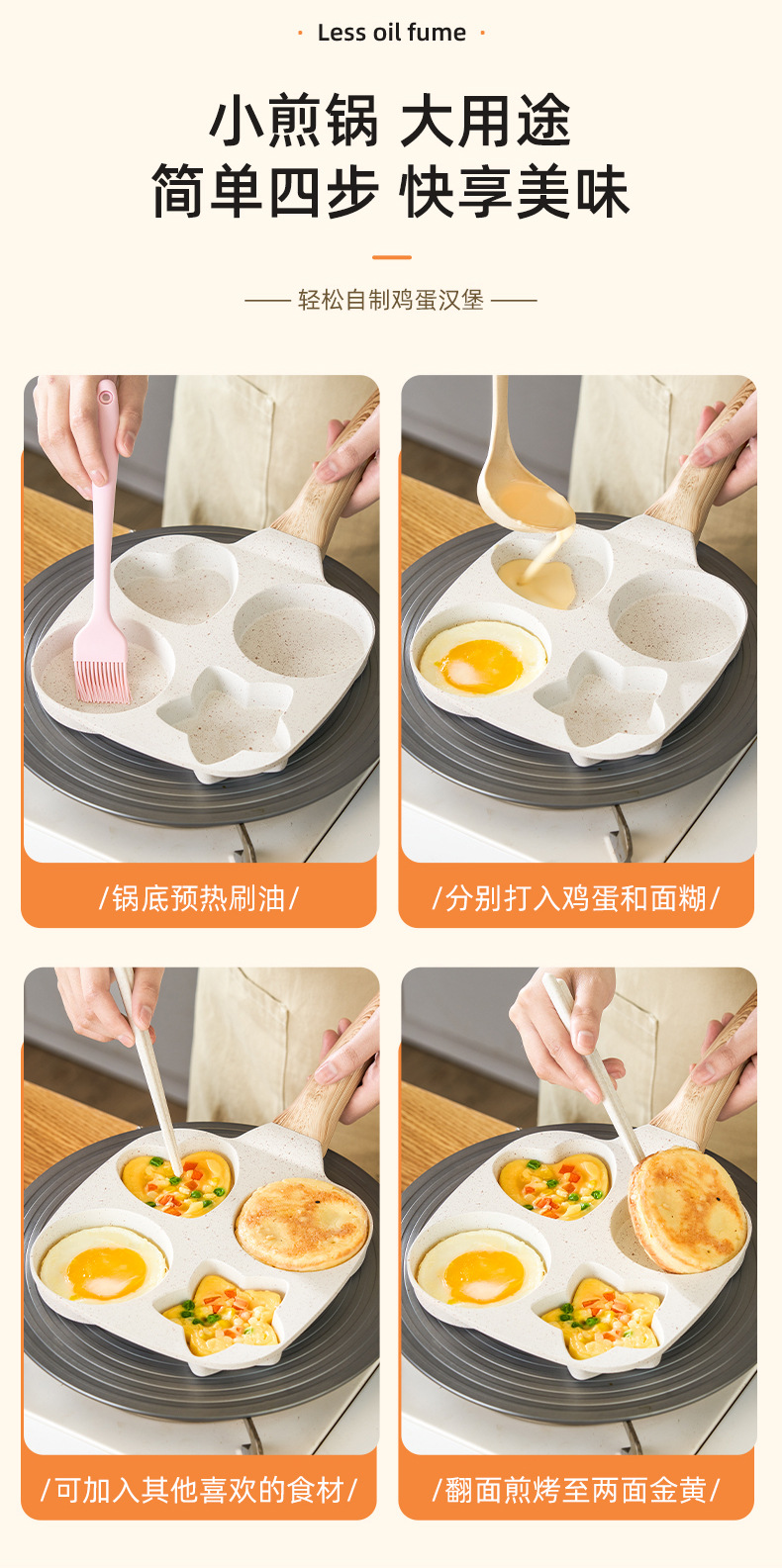 · Less oil fume ·

小煎锅 大用途
简单四步 快享美味

—— 轻松自制鸡蛋汉堡 ——

/锅底预热刷油/

/分别打入鸡蛋和面糊/

/可加入其他喜欢的食材/

/翻面煎烤至两面金黄/