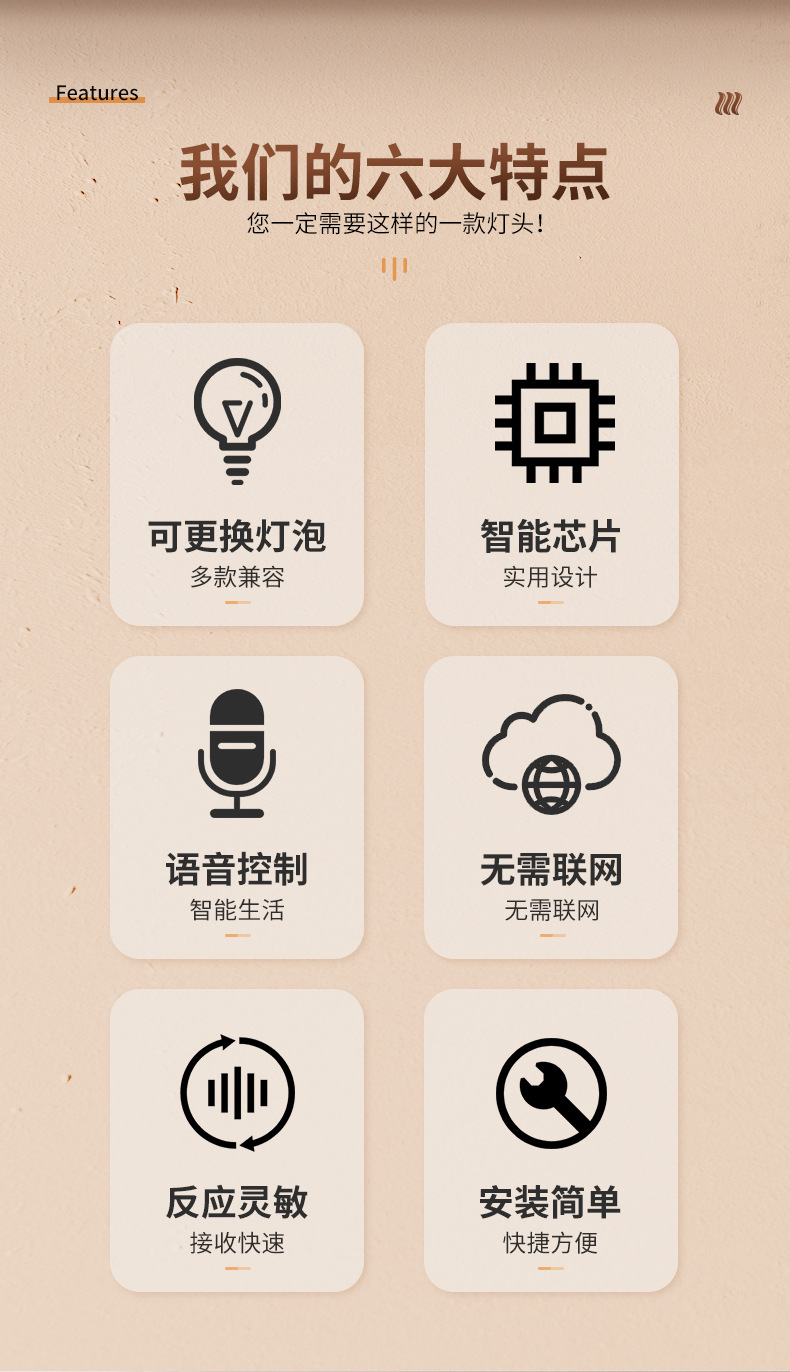 Features

我们的六大特点

您一定需要这样的一款灯头!

可更换灯泡

多款兼容

智能芯片

实用设计

语音控制

智能生活

无需联网

无需联网

反应灵敏

接收快速

安装简单

快捷方便