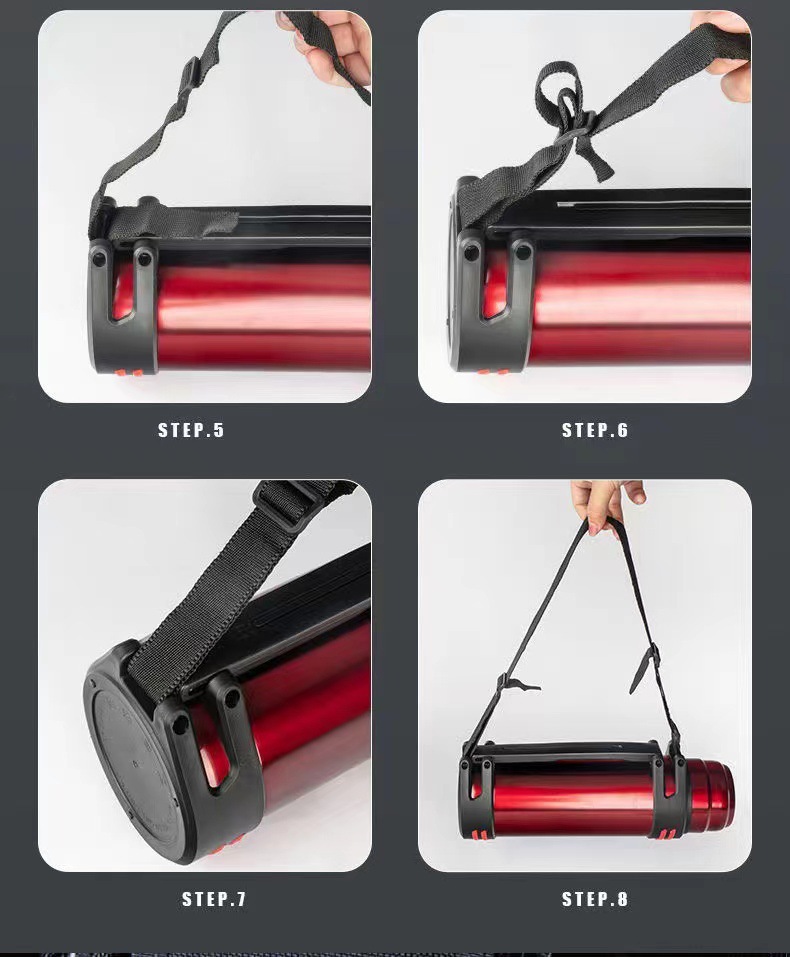 STEP.5

STEP.6

STEP.7

STEP.8