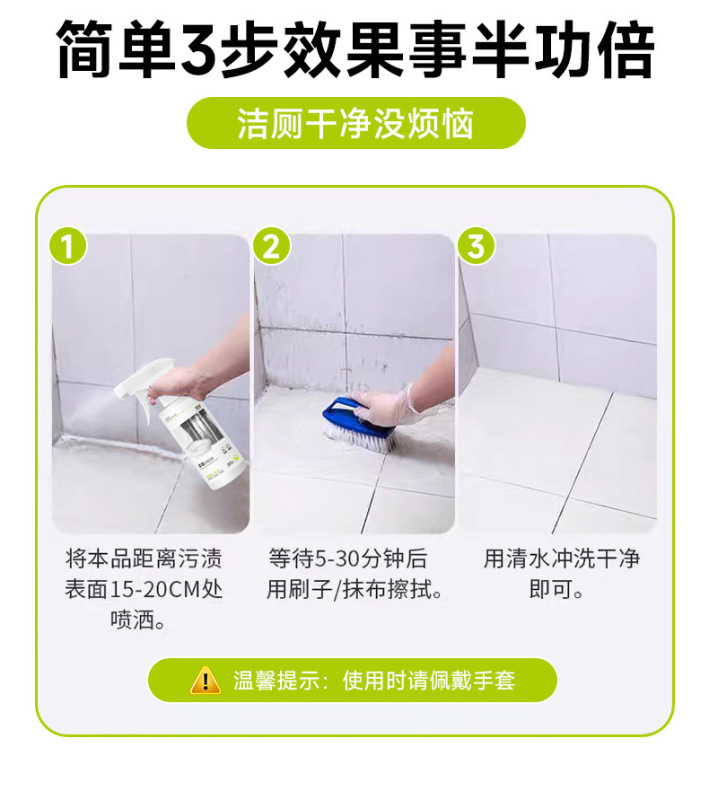 简单3步效果事半功倍

洁厕干净没烦恼

1

将本品距离污渍表面15-20CM处喷洒。

2

等待5-30分钟后用刷子/抹布擦拭。

3

用清水冲洗干净即可。

温馨提示：使用时请佩戴手套