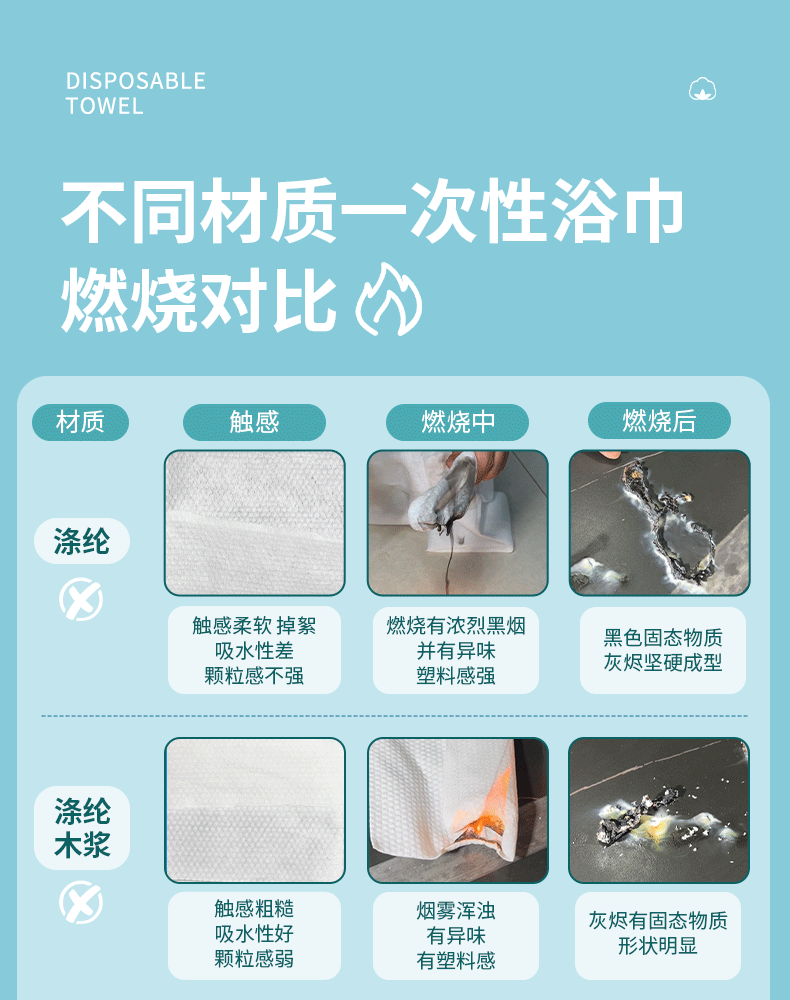 DISPOSABLE
TOWEL

不同材质一次性浴巾
燃烧对比

| 材质 | 触感 | 燃烧中 | 燃烧后 |
|---|---|---|---|
| 涤纶 | 触感柔软 掉絮 吸水性差 颗粒感不强 | 燃烧有浓烈黑烟 并有异味 塑料感强 | 黑色固态物质 灰烬坚硬成型 |
| 涤纶木浆 | 触感粗糙 吸水性好 颗粒感弱 | 烟雾浑浊 有异味 有塑料感 | 灰烬有固态物质 形状明显 |