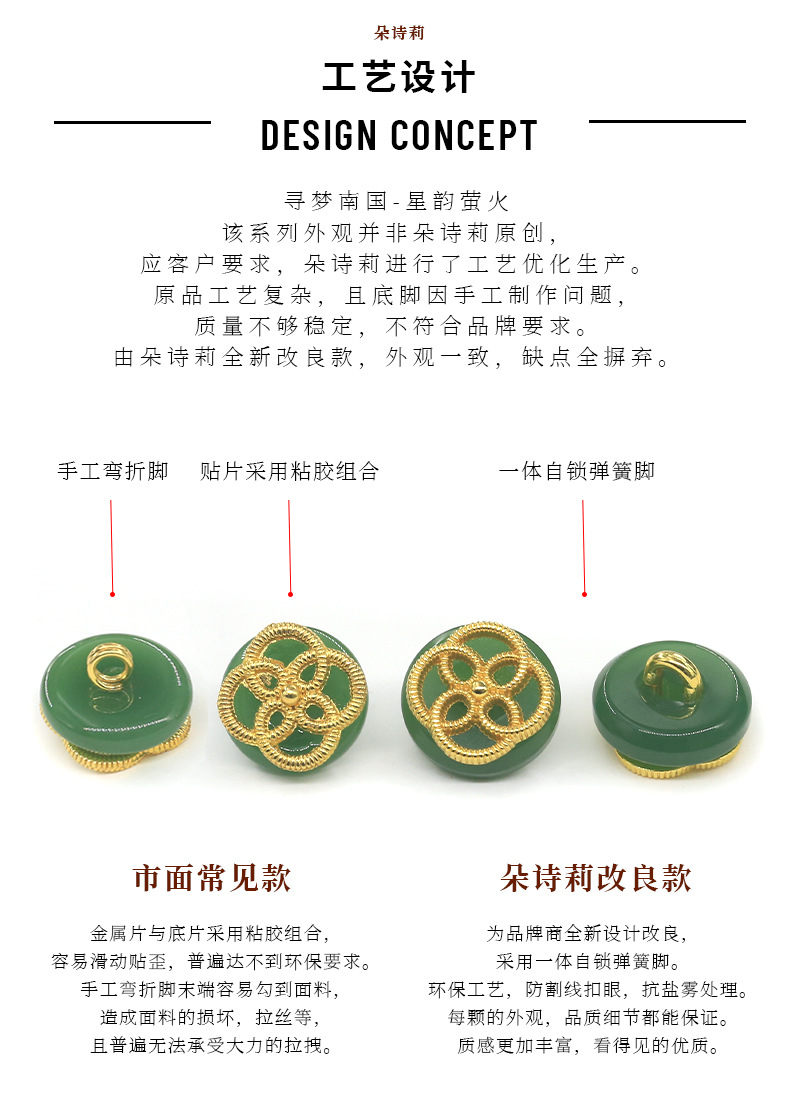 朵诗莉

工艺设计

DESIGN CONCEPT

寻梦南国-星韵萤火
该系列外观并非朵诗莉原创,
应客户要求，朵诗莉进行了工艺优化生产。
原品工艺复杂，且底脚因手工制作问题,
质量不够稳定，不符合品牌要求。
由朵诗莉全新改良款，外观一致，缺点全摒弃。

手工弯折脚

贴片采用粘胶组合

一体自锁弹簧脚

市面常见款

金属片与底片采用粘胶组合,
容易滑动贴歪，普遍达不到环保要求。
手工弯折脚末端容易勾到面料,
造成面料的损坏，拉丝等,
且普遍无法承受大力的拉拽。

朵诗莉改良款

为品牌商全新设计改良,
采用一体自锁弹簧脚。
环保工艺，防割线扣眼，抗盐雾处理。
每颗的外观，品质细节都能保证。
质感更加丰富，看得见的优质。