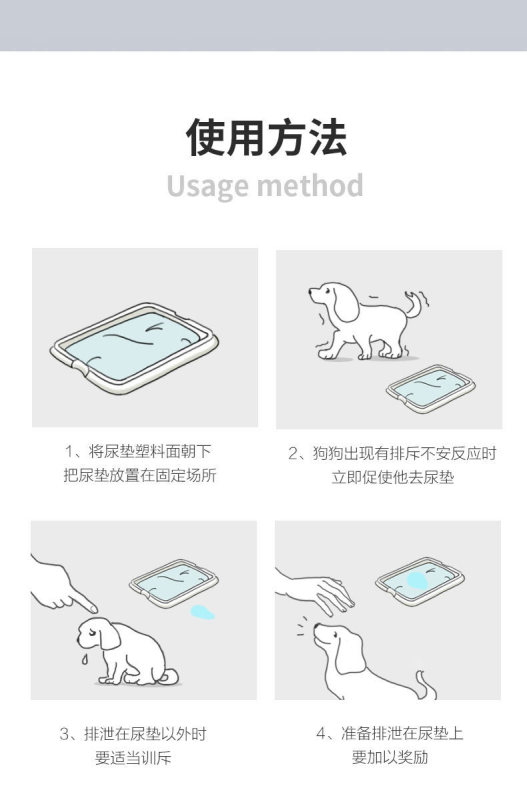 使用方法
Usage method

1、将尿垫塑料面朝下
把尿垫放置在固定场所

2、狗狗出现有排斥不安反应时
立即促使他去尿垫

3、排泄在尿垫以外时
要适当训斥

4、准备排泄在尿垫上
要加以奖励