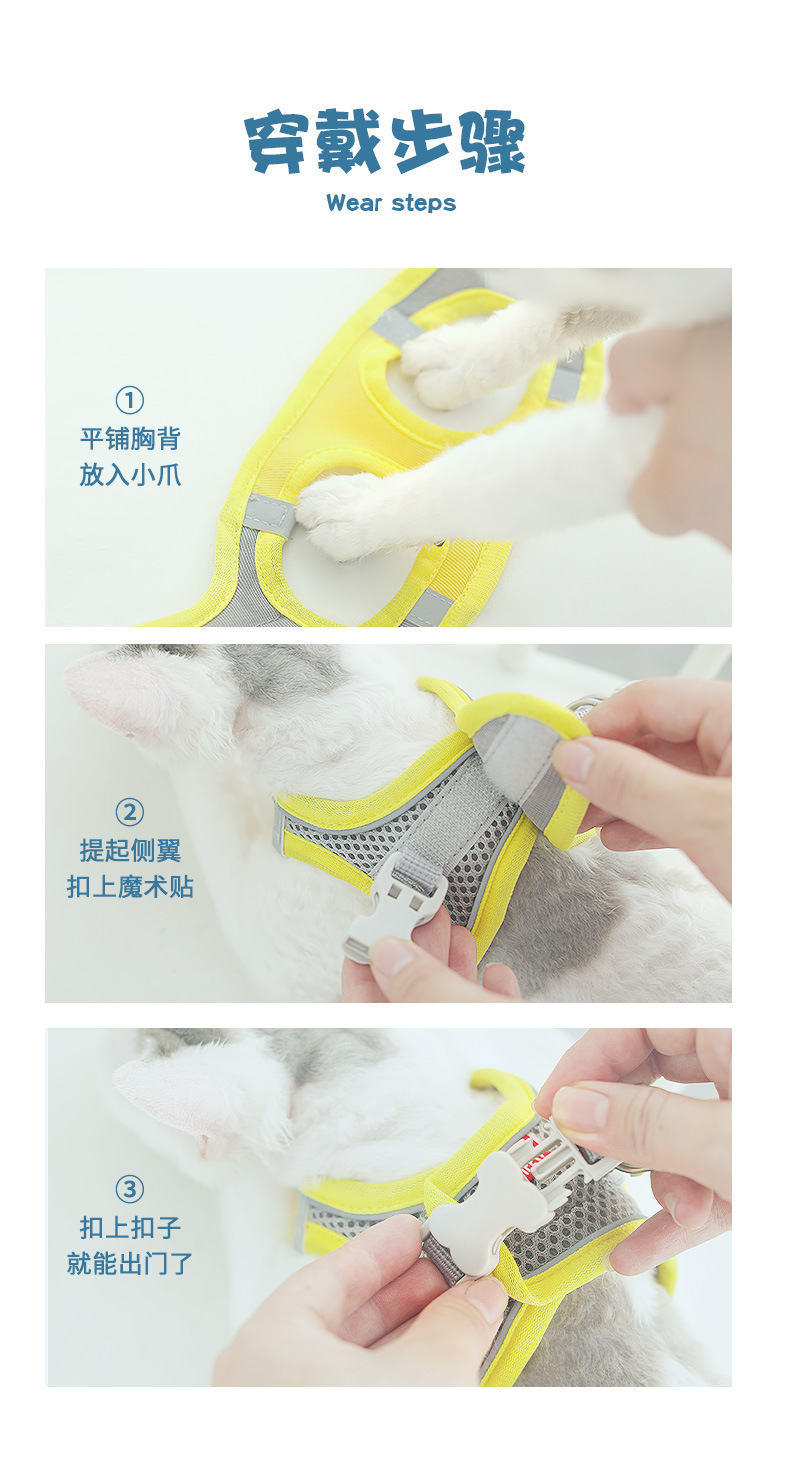 穿戴步骤
Wear steps

①
平铺胸背
放入小爪

②
提起侧翼
扣上魔术贴

③
扣上扣子
就能出门了