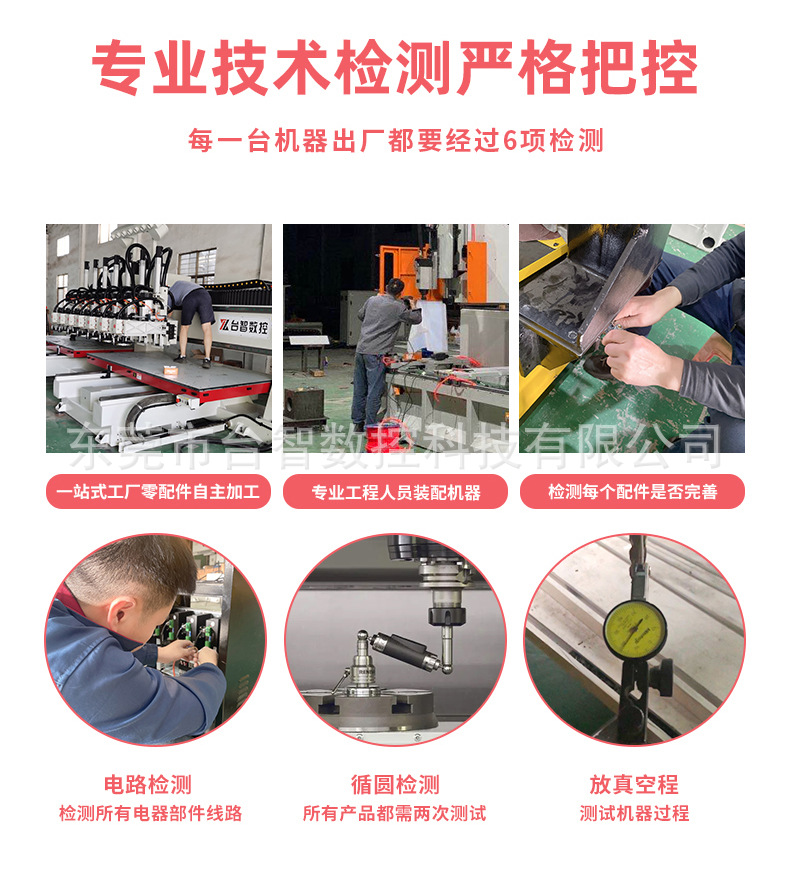 专业技术检测严格把控

每一台机器出厂都要经过6项检测

台智数控

东莞市台智数控科技有限公司

一站式工厂零配件自主加工

专业工程人员装配机器

检测每个配件是否完善

电路检测
检测所有电器部件线路

循圆检测
所有产品都需两次测试

放真空程
测试机器过程