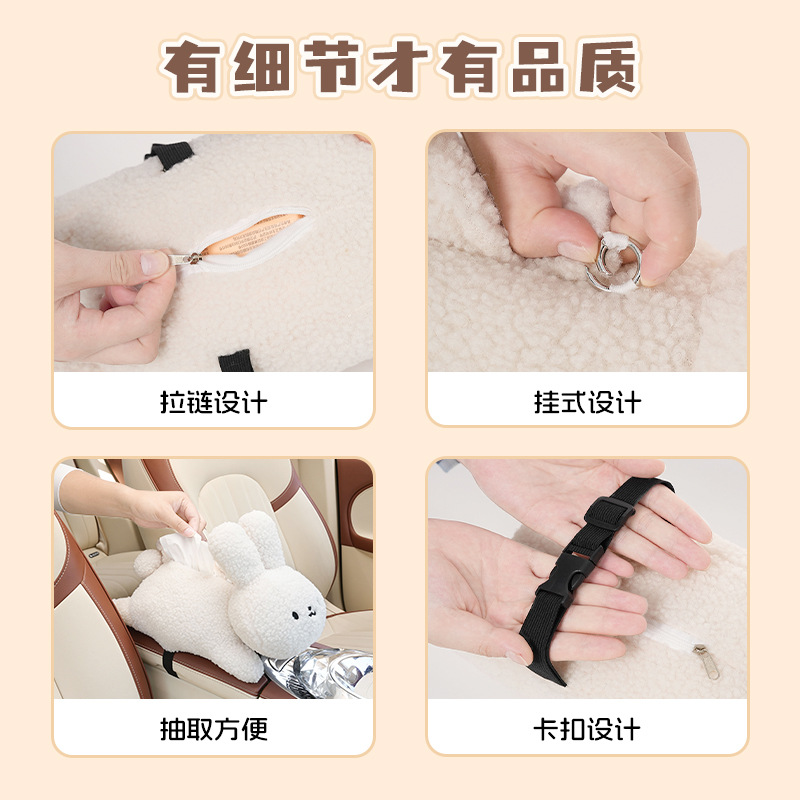 有细节才有品质

拉链设计

挂式设计

抽取方便

卡扣设计