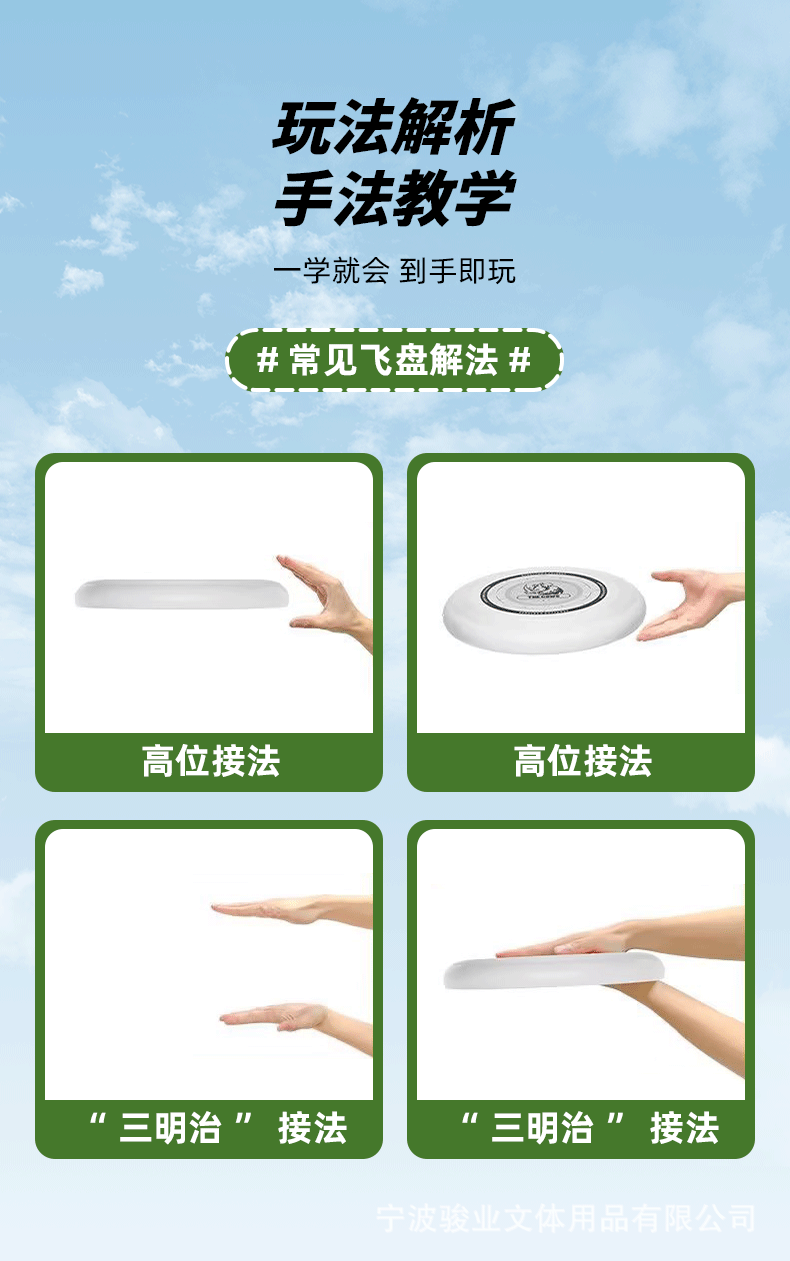 玩法解析
手法教学

一学就会 到手即玩

# 常见飞盘解法 #

高位接法

高位接法

“ 三明治 ” 接法

“ 三明治 ” 接法

宁波骏业文体用品有限公司