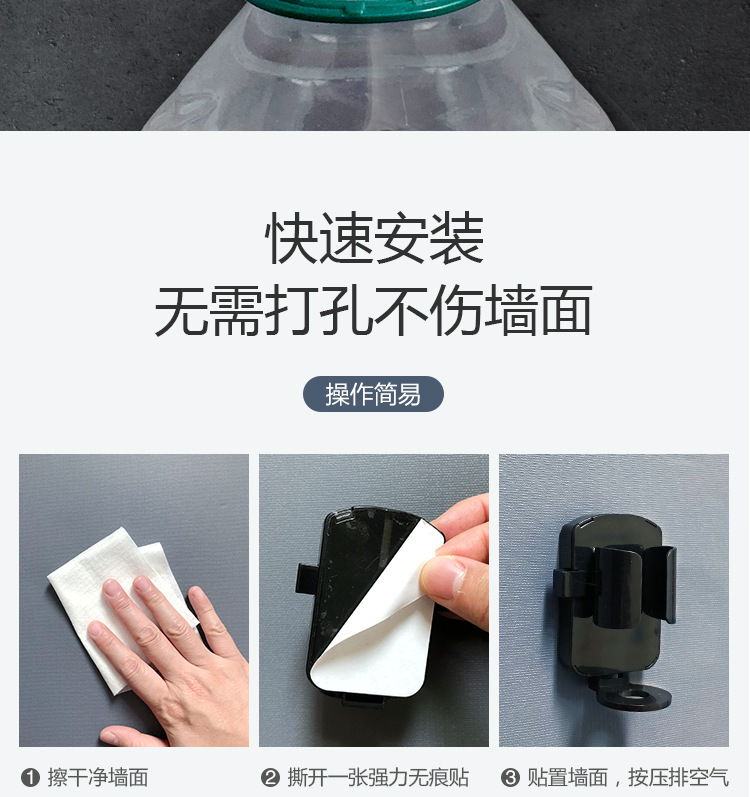 快速安装
无需打孔不伤墙面

操作简易

❶ 擦干净墙面

❷ 撕开一张强力无痕贴

❸ 贴置墙面，按压排空气