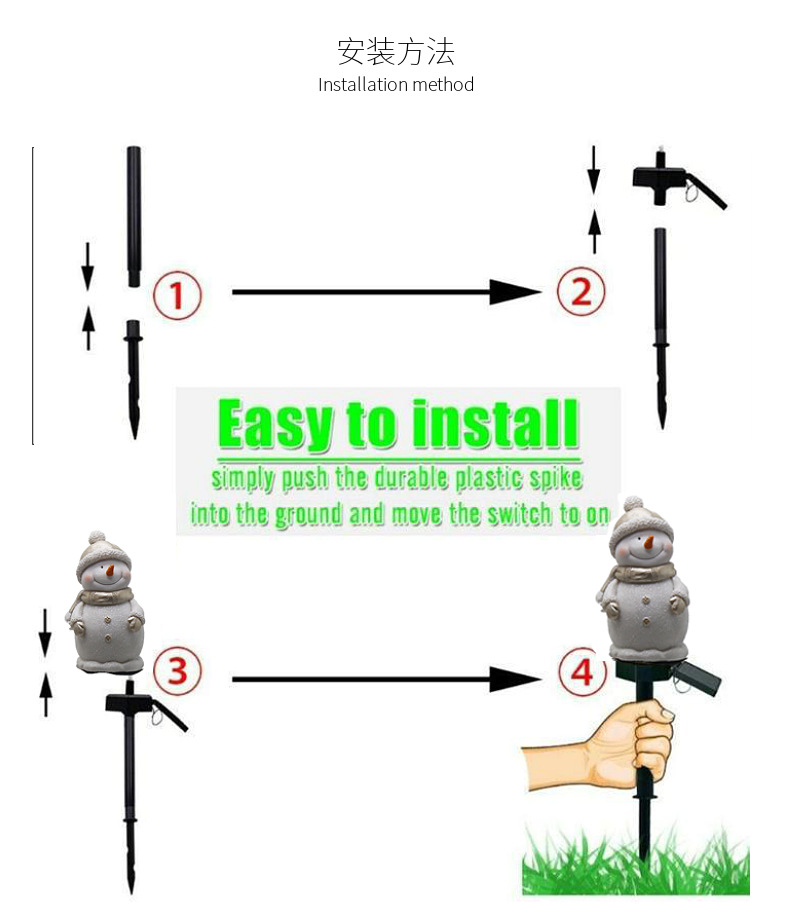 安装方法
Installation method

①

②

Easy to install
simply push the durable plastic spike into the ground and move the switch to on

③

④