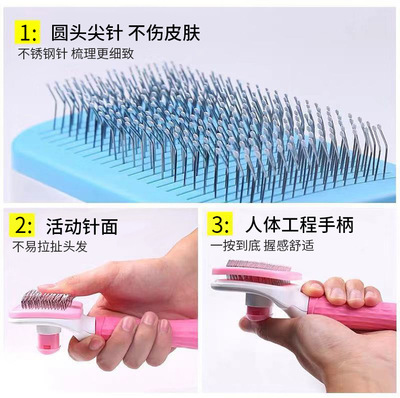 1: 圆头尖针 不伤皮肤
不锈钢针 梳理更细致

2: 活动针面
不易拉扯头发

3: 人体工程手柄
一按到底 握感舒适