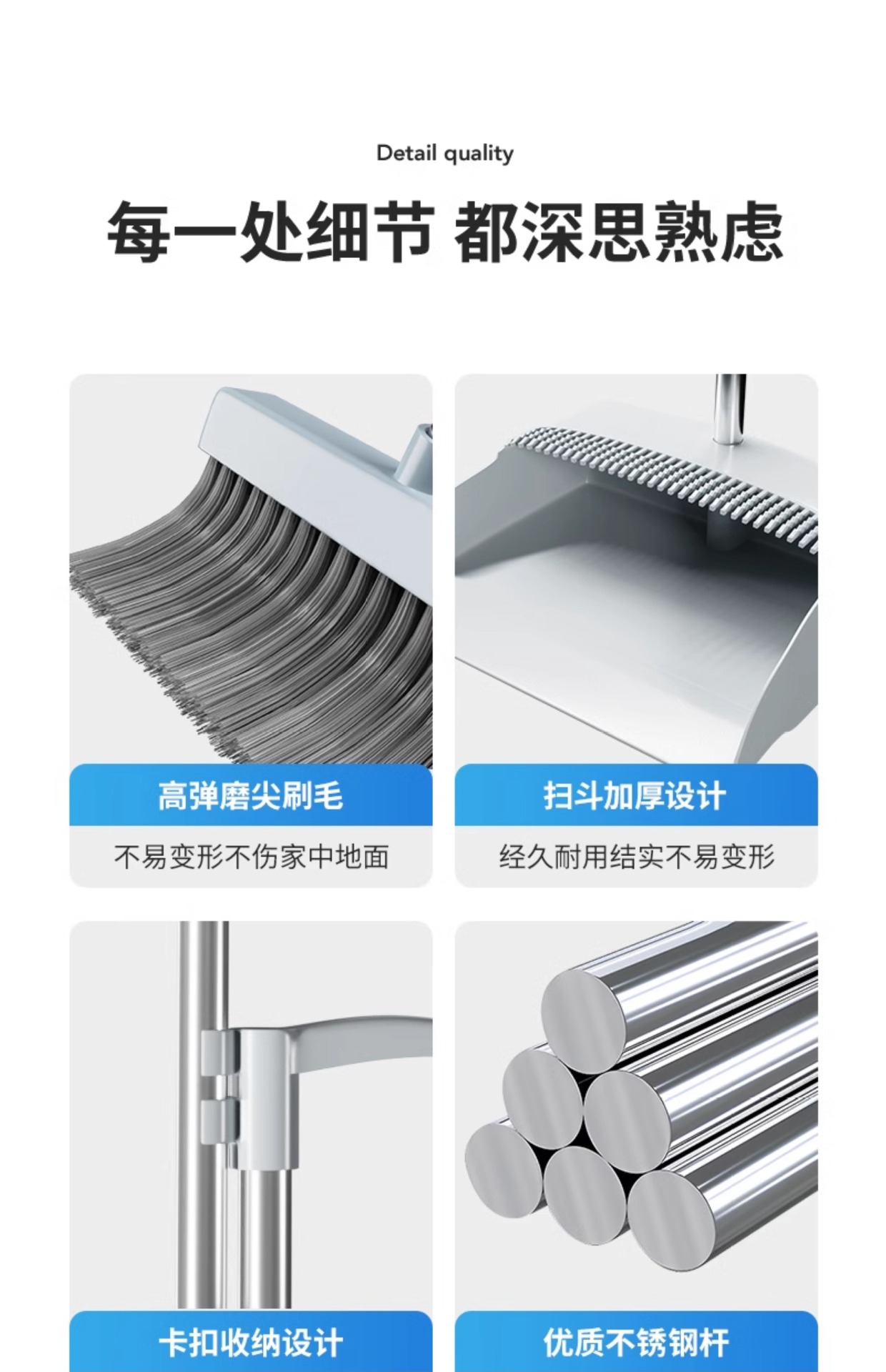 Detail quality

每一处细节 都深思熟虑

高弹磨尖刷毛

不易变形不伤家中地面

扫斗加厚设计

经久耐用结实不易变形

卡扣收纳设计

优质不锈钢杆