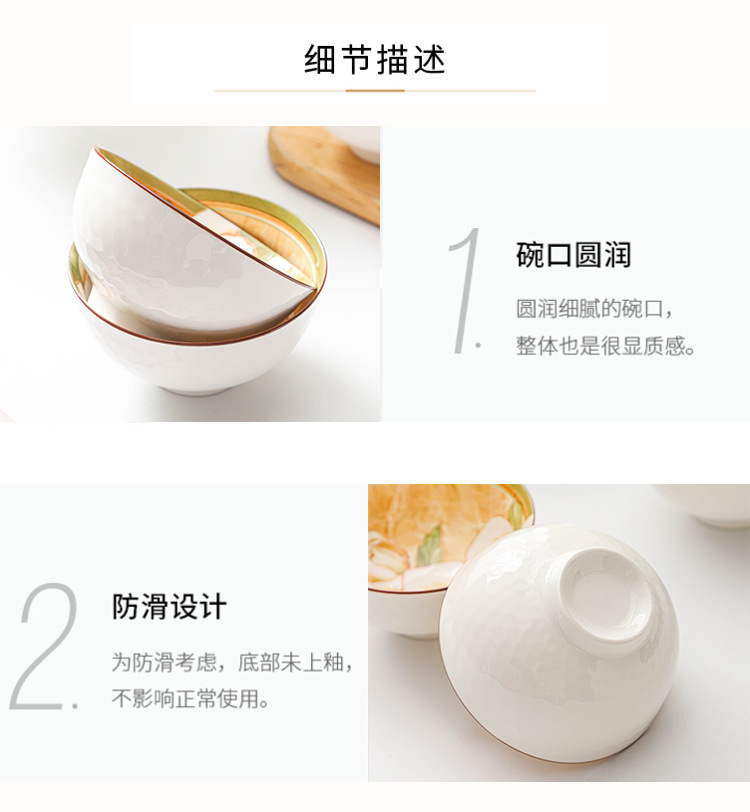 细节描述

1.

碗口圆润

圆润细腻的碗口，
整体也是很显质感。

2.

防滑设计

为防滑考虑，底部未上釉，
不影响正常使用。