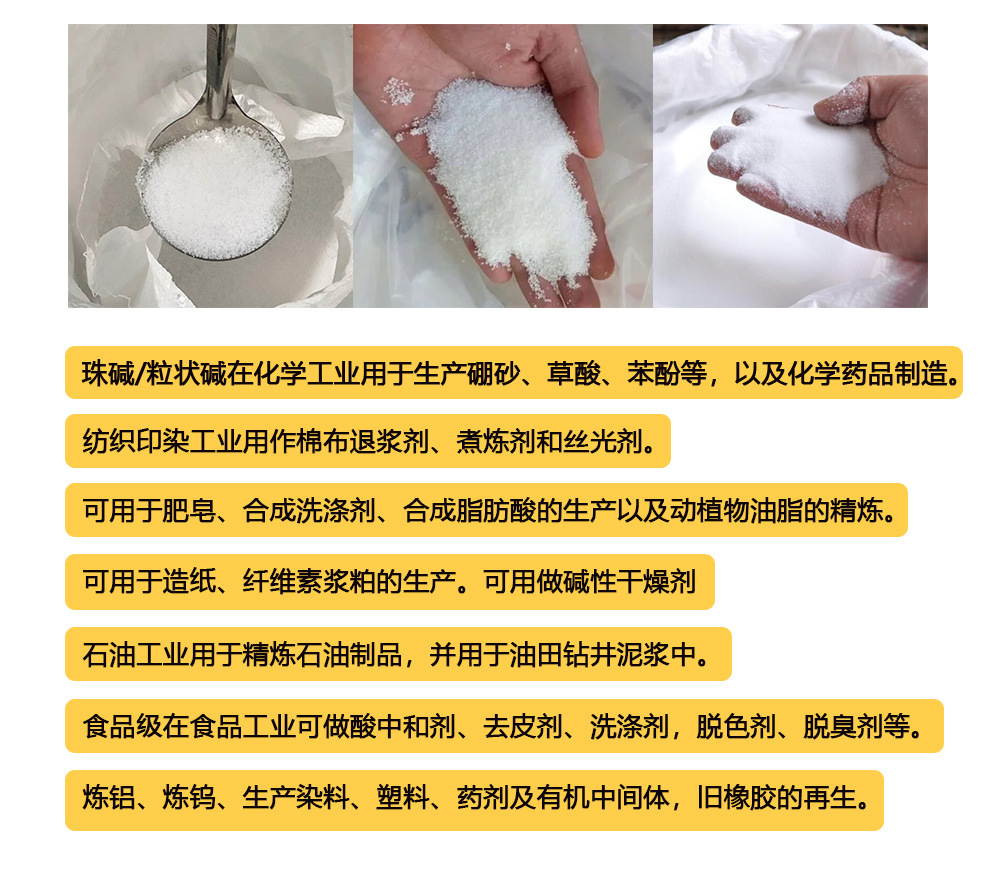 珠碱/粒状碱在化学工业用于生产硼砂、草酸、苯酚等，以及化学药品制造。

纺织印染工业用作棉布退浆剂、煮炼剂和丝光剂。

可用于肥皂、合成洗涤剂、合成脂肪酸的生产以及动植物油脂的精炼。

可用于造纸、纤维素浆粕的生产。可用做碱性干燥剂

石油工业用于精炼石油制品，并用于油田钻井泥浆中。

食品级在食品工业可做酸中和剂、去皮剂、洗涤剂，脱色剂、脱臭剂等。

炼铝、炼钨、生产染料、塑料、药剂及有机中间体，旧橡胶的再生。