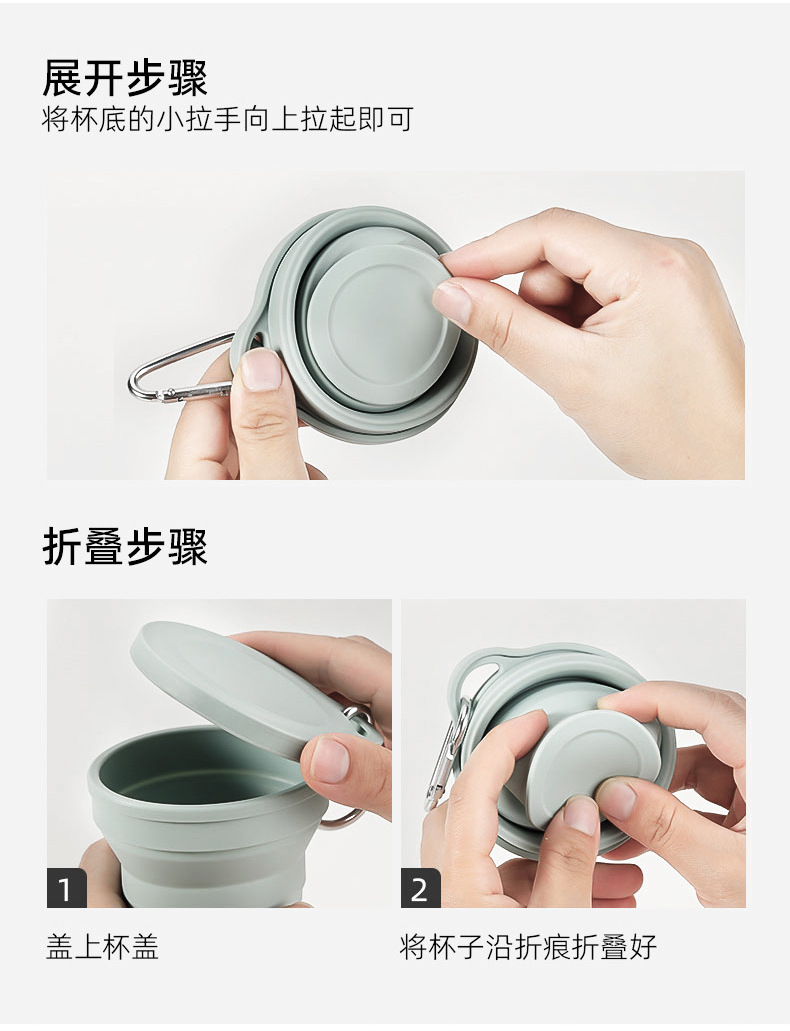 展开步骤
将杯底的小拉手向上拉起即可

折叠步骤

1

盖上杯盖

2

将杯子沿折痕折叠好