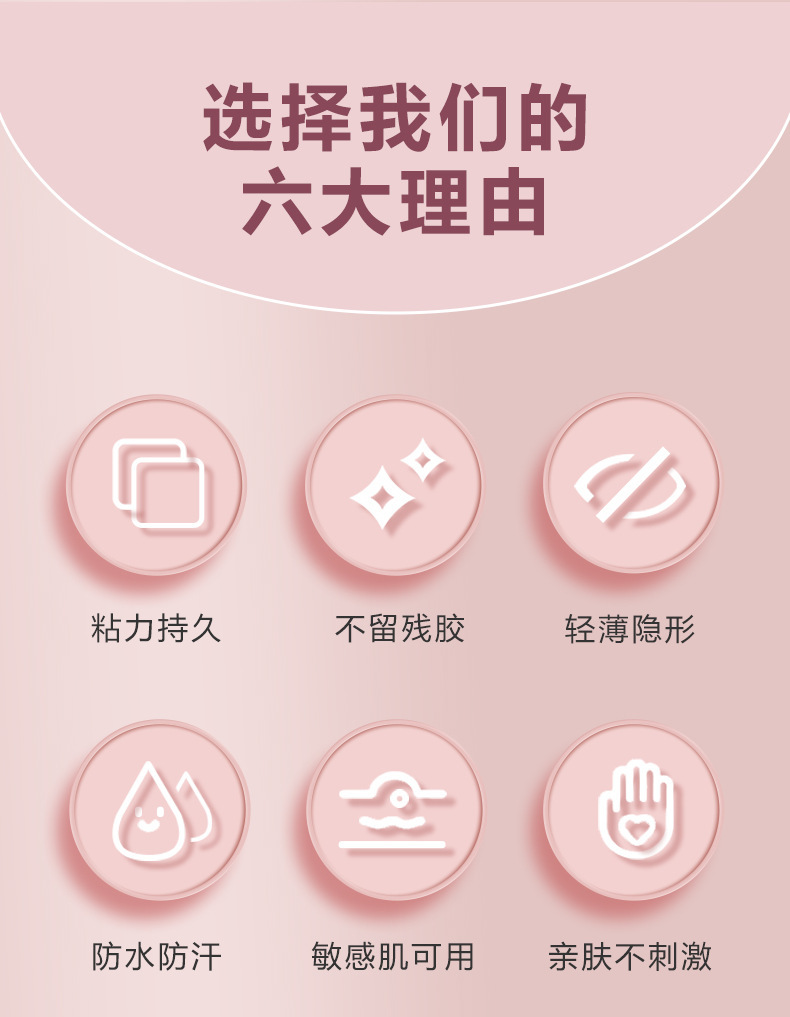 选择我们的
六大理由

粘力持久

不留残胶

轻薄隐形

防水防汗

敏感肌可用

亲肤不刺激